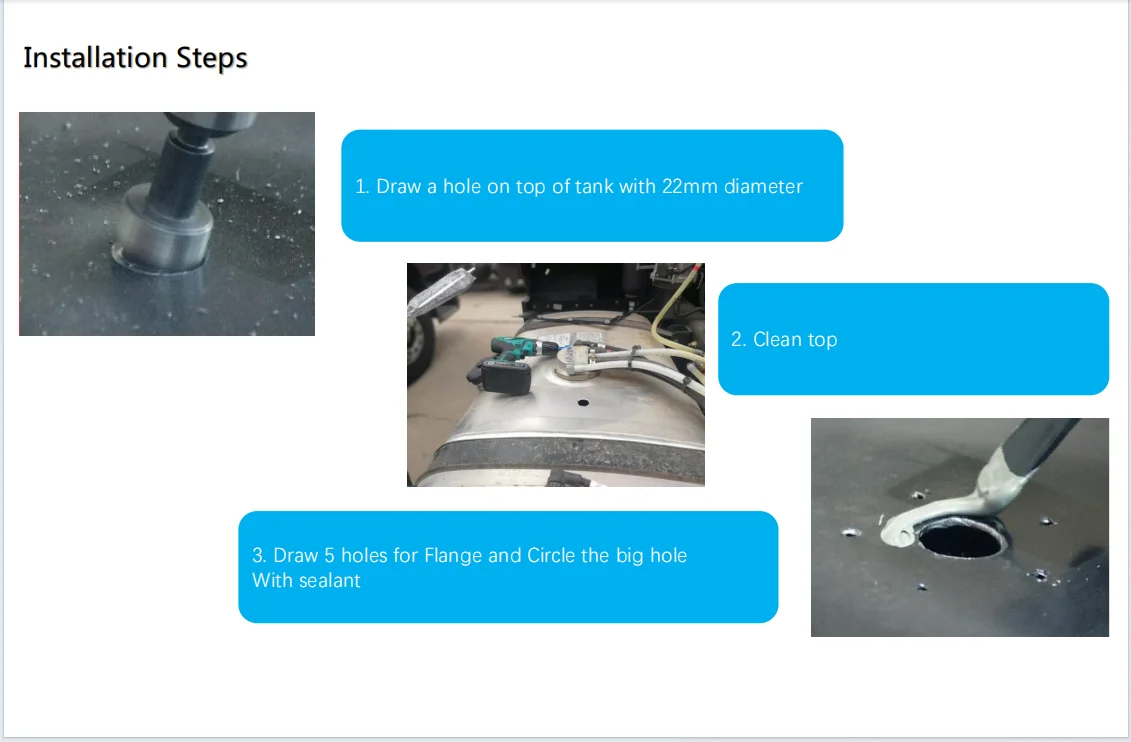 Installation Steps

1. Draw a hole on top of tank with 22mm diameter

2. Clean top

3. Draw 5 holes for Flange and Circle the big hole With sealant