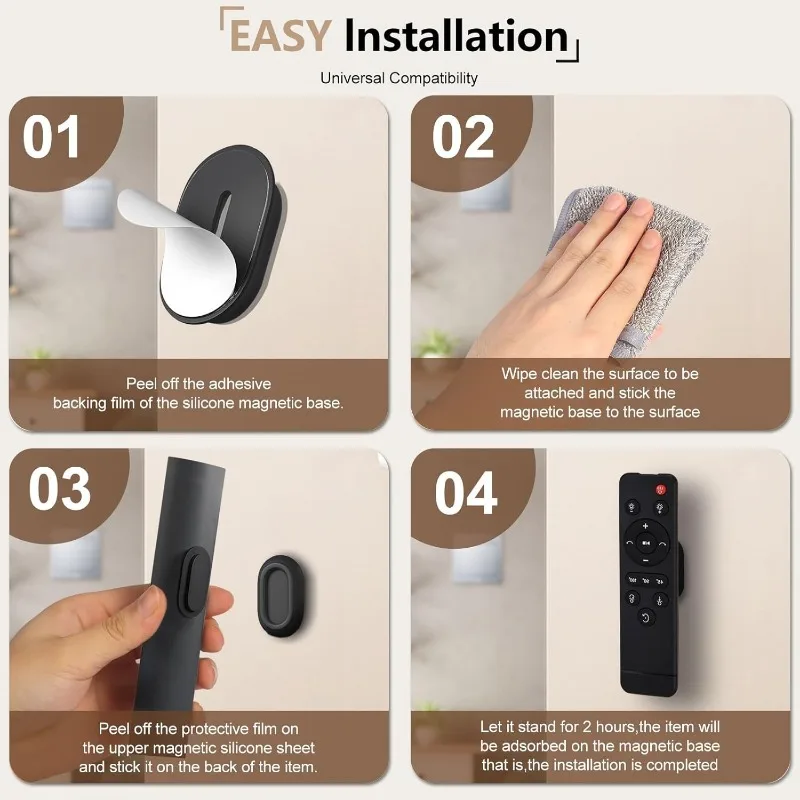 EASY Installation

Universal Compatibility

01

Peel off the adhesive backing film of the silicone magnetic base.

02

Wipe clean the surface to be attached and stick the magnetic base to the surface

03

Peel off the protective film on the upper magnetic silicone sheet and stick it on the back of the item.

04

Let it stand for 2 hours,the item will be adsorbed on the magnetic base that is,the installation is completed