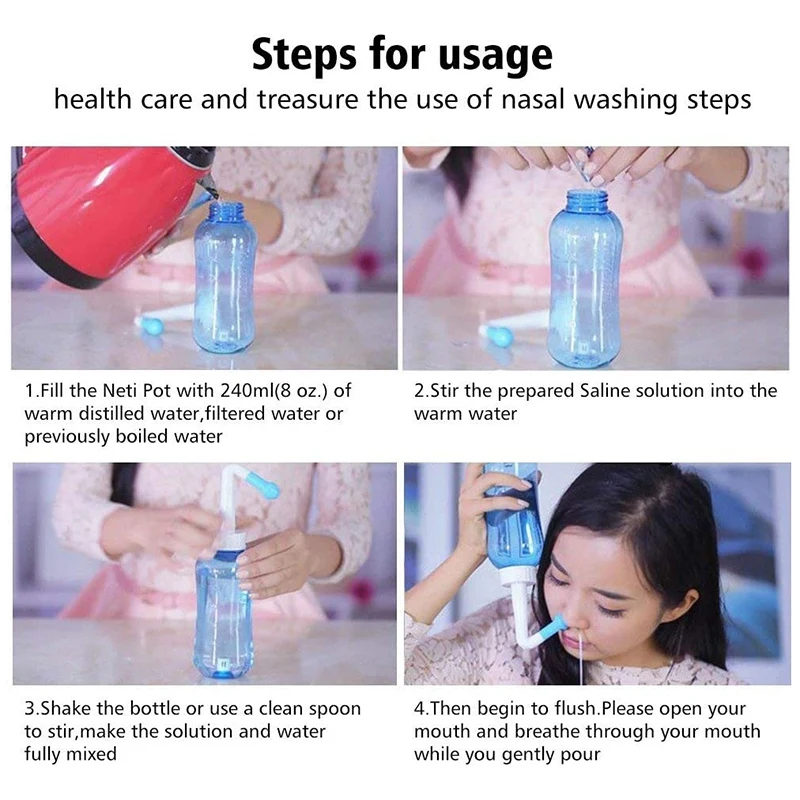 Steps for usage

health care and treasure the use of nasal washing steps

1.Fill the Neti Pot with 240ml(8 oz.) of warm distilled water,filtered water or previously boiled water

2.Stir the prepared Saline solution into the warm water

3.Shake the bottle or use a clean spoon to stir,make the solution and water fully mixed

4.Then begin to flush.Please open your mouth and breathe through your mouth while you gently pour