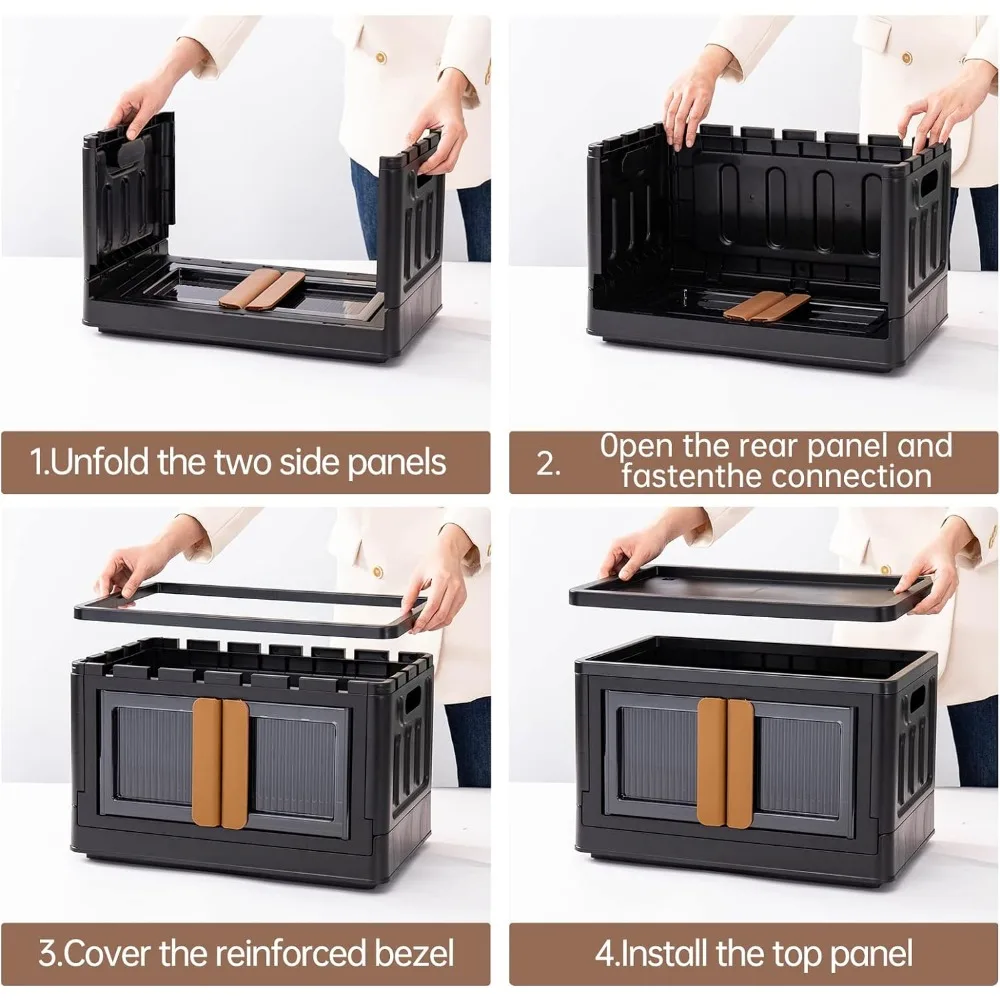 1.Unfold the two side panels

2. 0pen the rear panel and fastenthe connection

3.Cover the reinforced bezel

4.Install the top panel