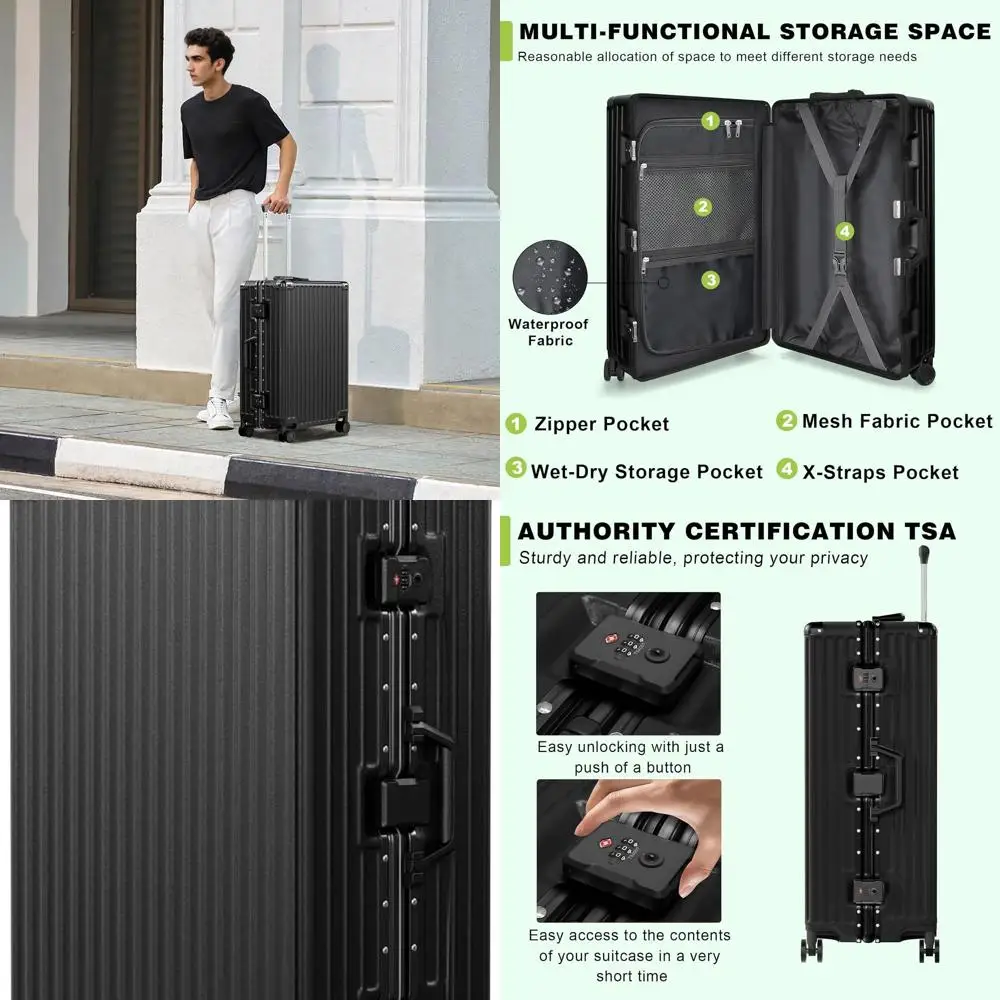 MULTI-FUNCTIONAL STORAGE SPACE
Reasonable allocation of space to meet different storage needs

1
2
3
4

Waterproof Fabric

1 Zipper Pocket
2 Mesh Fabric Pocket
3 Wet-Dry Storage Pocket
4 X-Straps Pocket

AUTHORITY CERTIFICATION TSA
Sturdy and reliable, protecting your privacy

Easy unlocking with just a push of a button

Easy access to the contents of your suitcase in a very short time