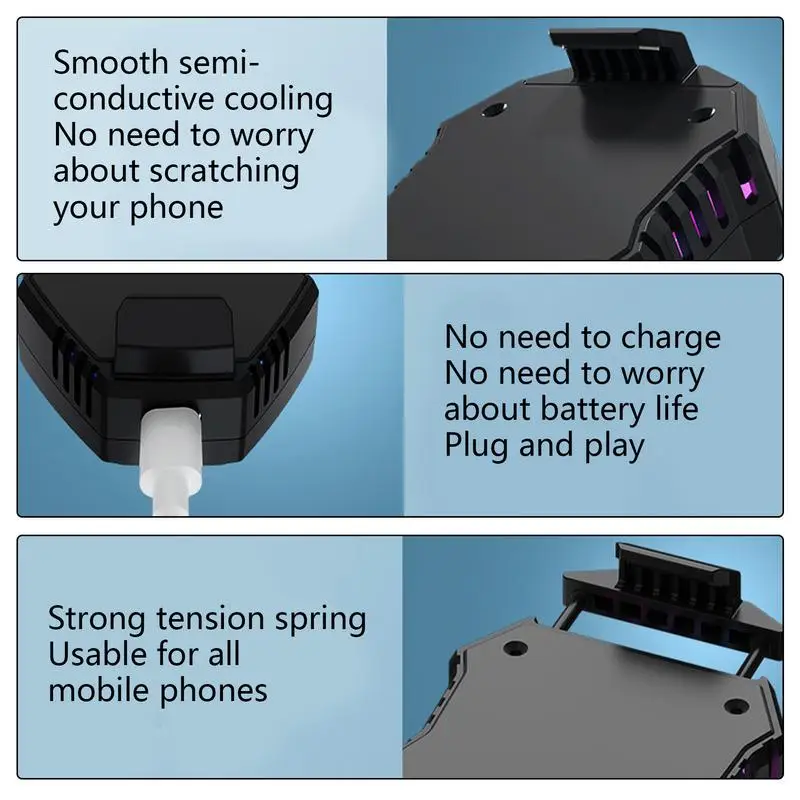 Smooth semi-conductive cooling
No need to worry about scratching your phone

No need to charge
No need to worry about battery life
Plug and play

Strong tension spring
Usable for all mobile phones