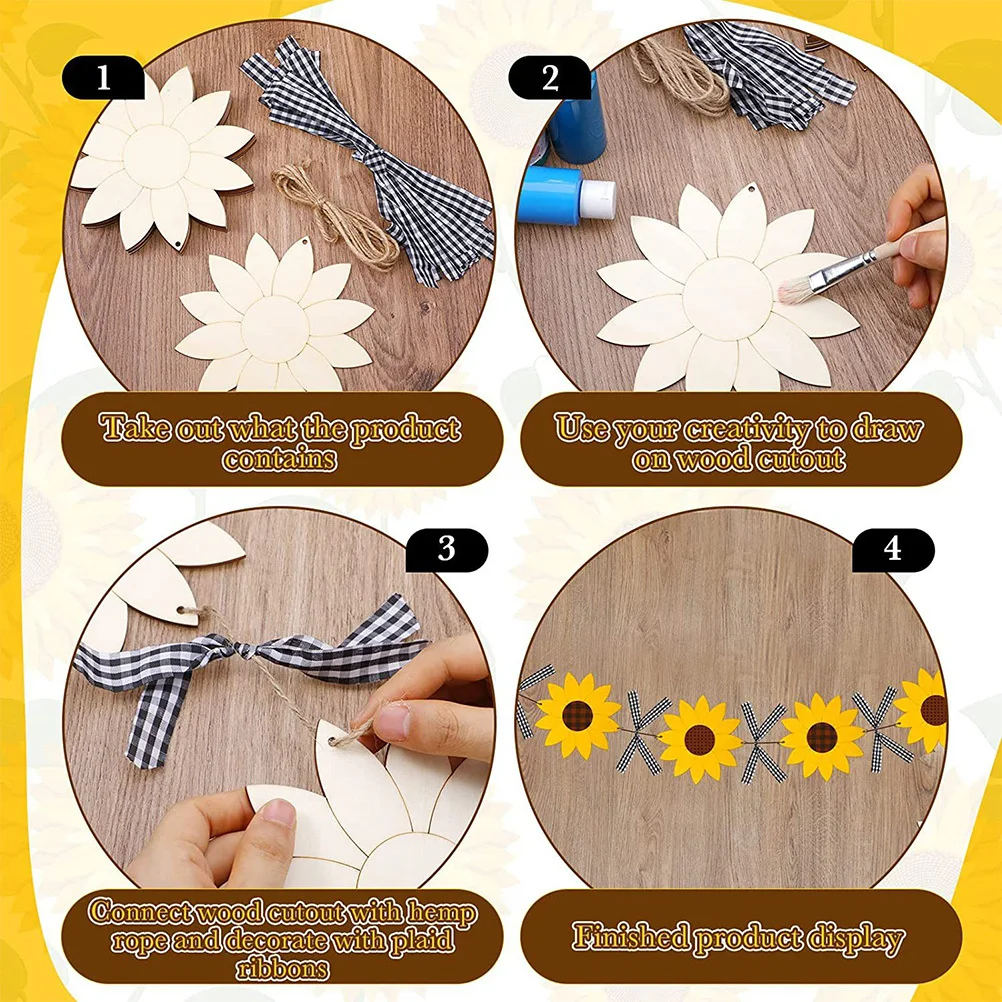 1

Take out what the product contains

2

Use your creativity to draw on wood cutout

3

Connect wood cutout with hemp rope and decorate with plaid ribbons

4

Finished product display