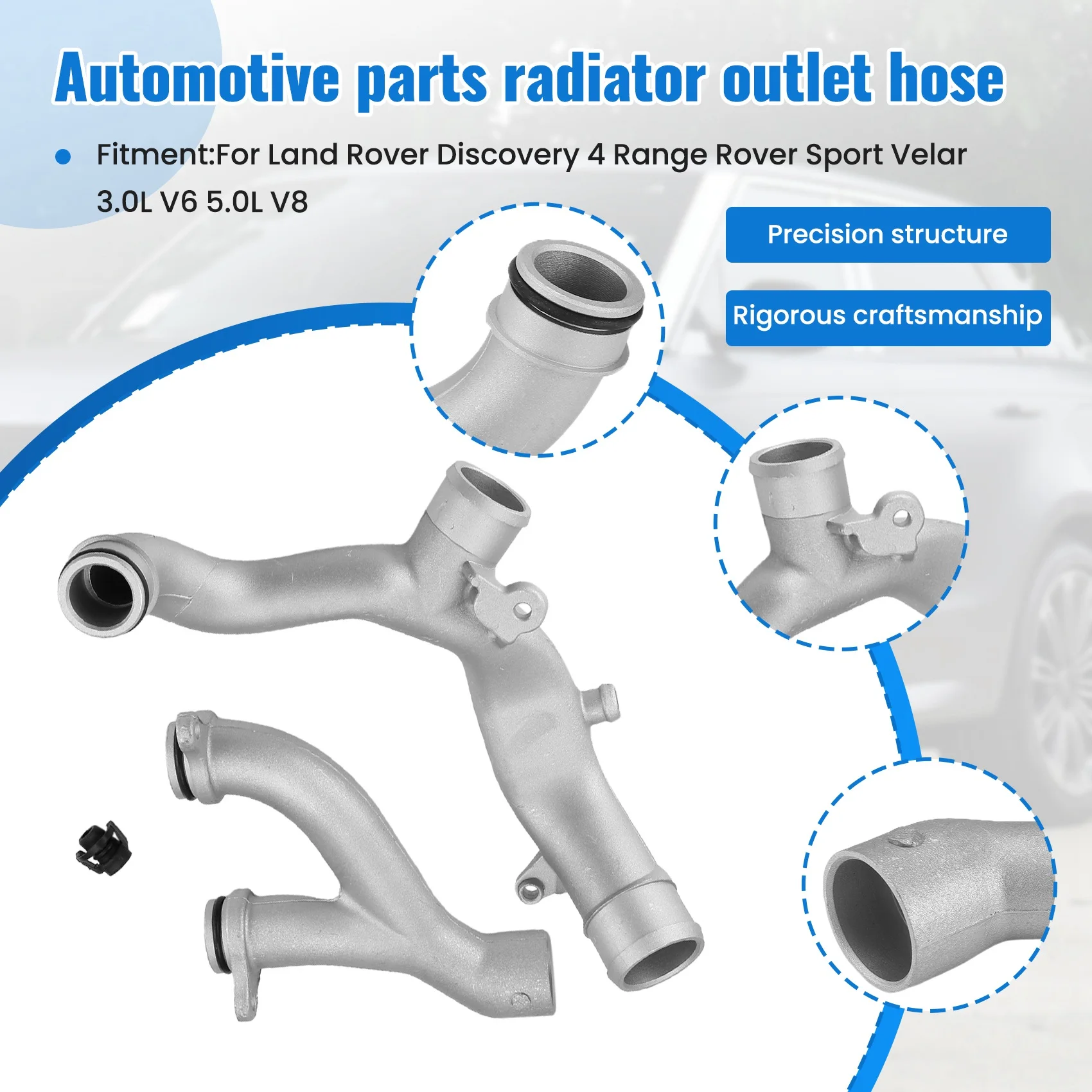 Automotive parts radiator outlet hose

Fitment:For Land Rover Discovery 4 Range Rover Sport Velar 3.0L V6 5.0L V8

Precision structure

Rigorous craftsmanship