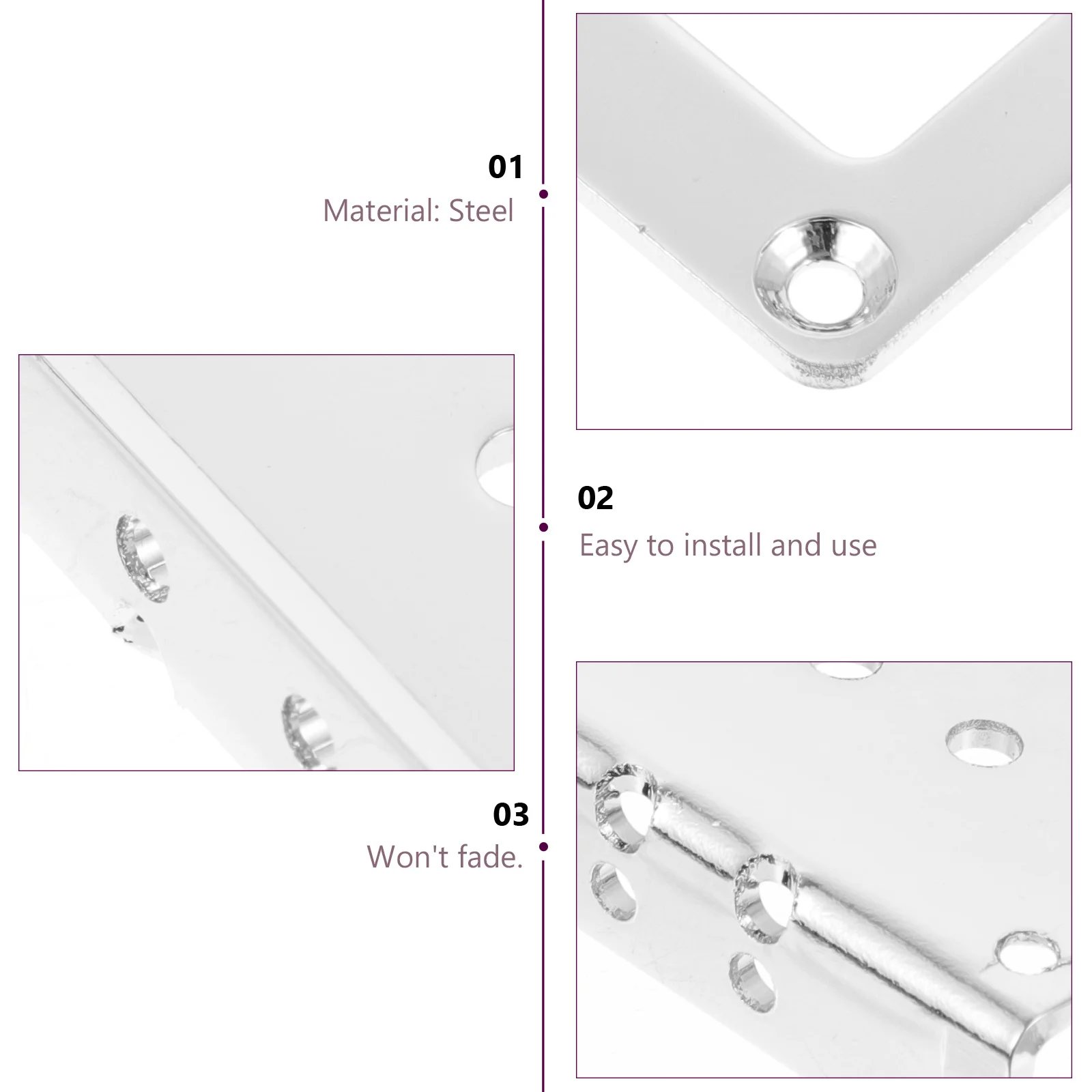 01
Material: Steel

02
Easy to install and use

03
Won't fade.