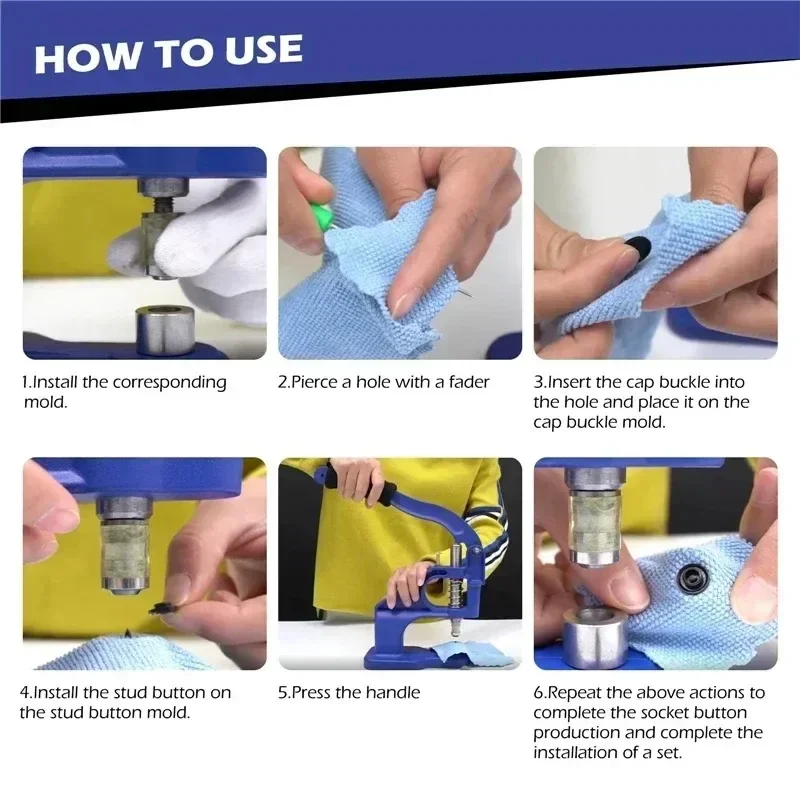 HOW TO USE

1.Install the corresponding mold.

2.Pierce a hole with a fader

3.Insert the cap buckle into the hole and place it on the cap buckle mold.

4.Install the stud button on the stud button mold.

5.Press the handle

6.Repeat the above actions to complete the socket button production and complete the installation of a set.