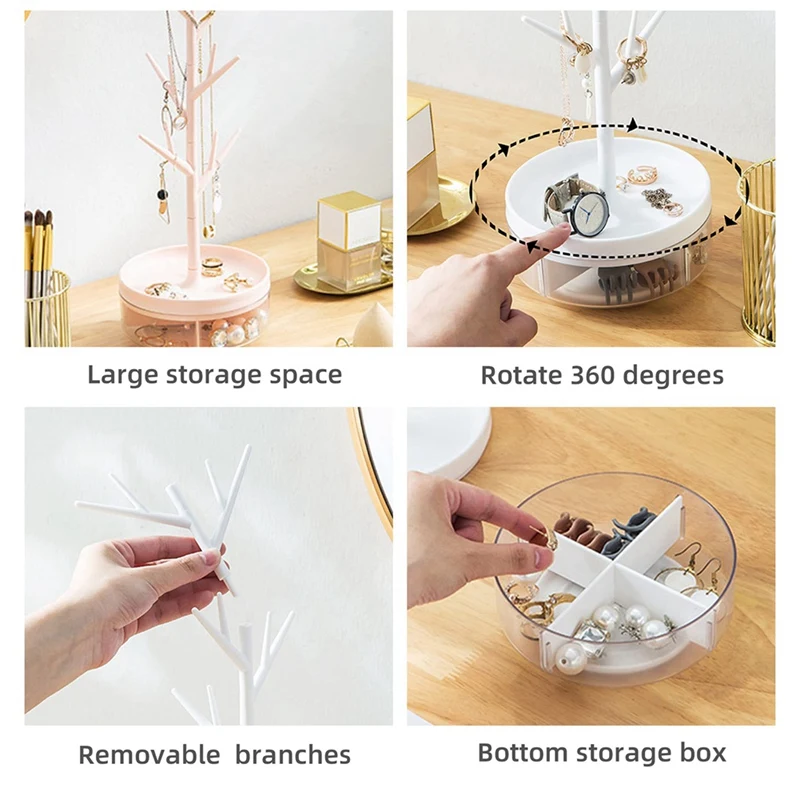 Large storage space

Rotate 360 degrees

Removable branches

Bottom storage box