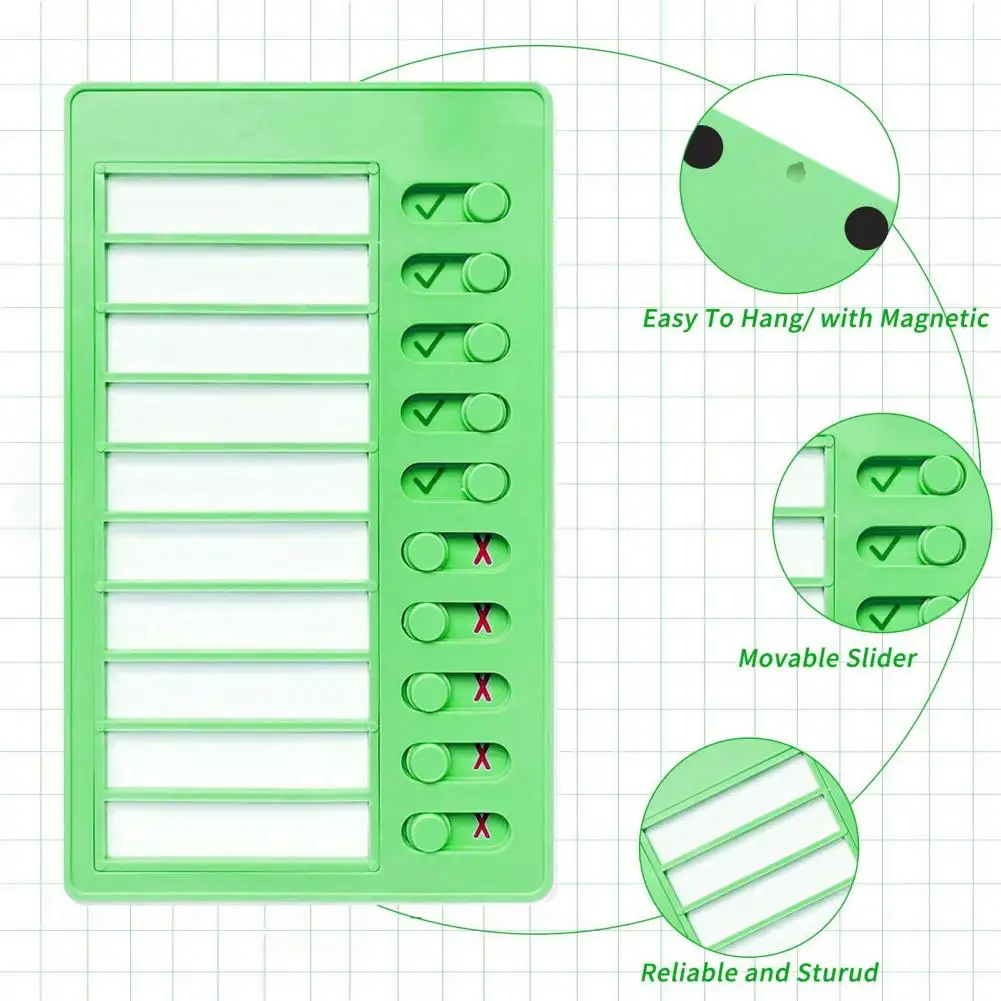 Easy To Hang/ with Magnetic

Movable Slider

Reliable and Sturud