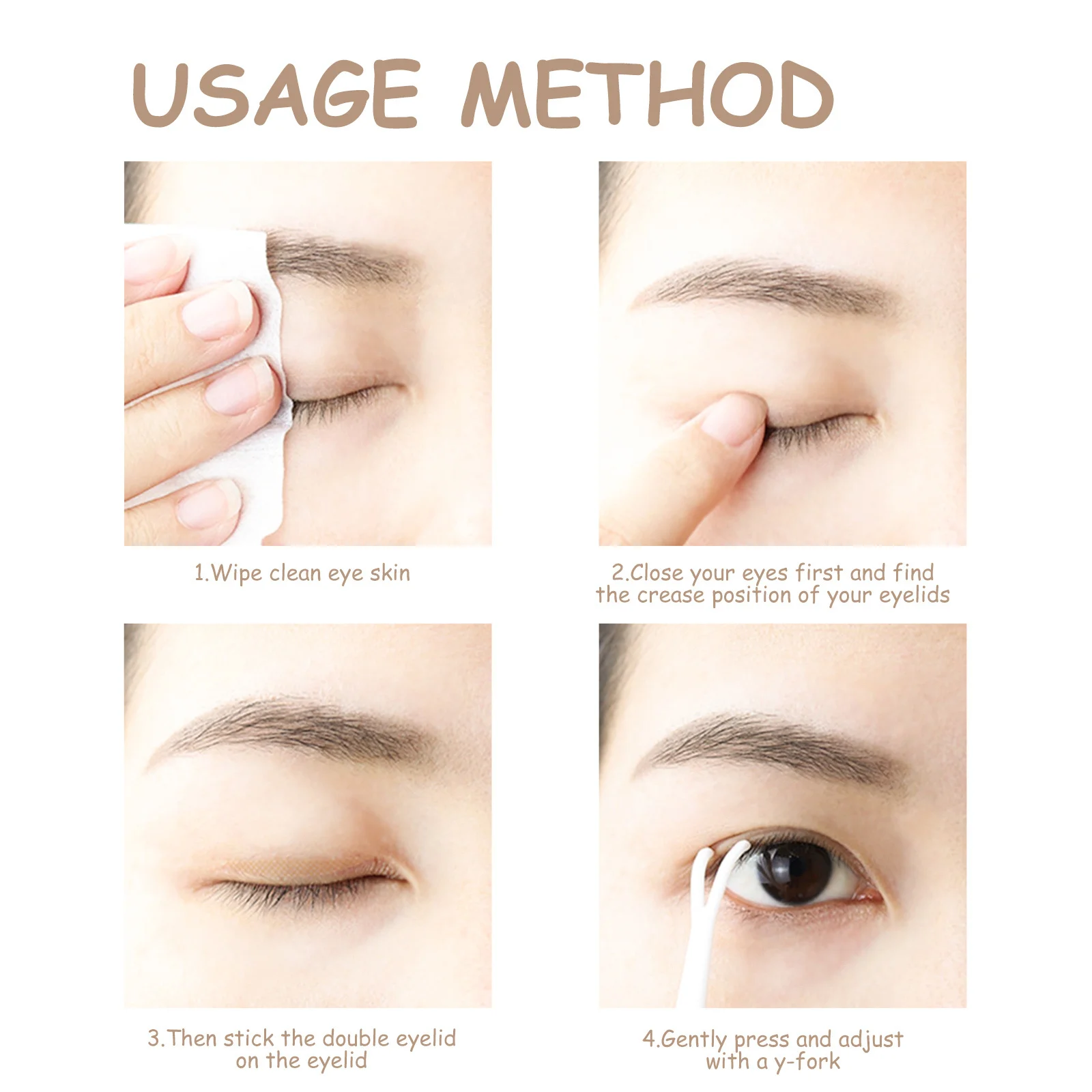 USAGE METHOD

1.Wipe clean eye skin

2.Close your eyes first and find the crease position of your eyelids

3.Then stick the double eyelid on the eyelid

4.Gently press and adjust with a y-fork