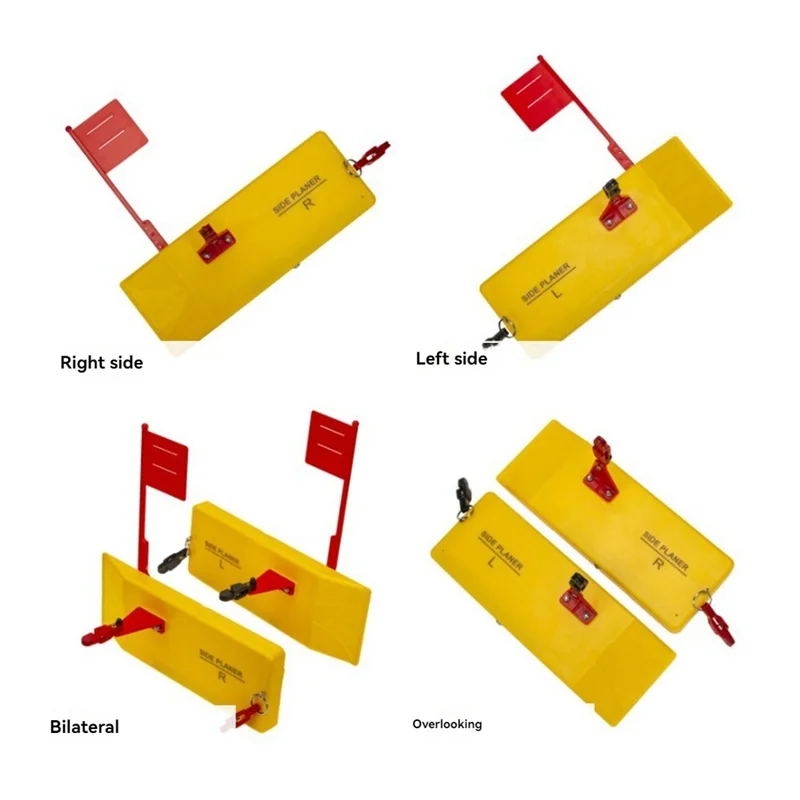 SIDE PLANER
R

Right side

SIDE PLANER
L

Left side

SIDE PLANER
L

SIDE PLANER
R

Bilateral

SIDE PLANER
L

SIDE PLANER
R

Overlooking