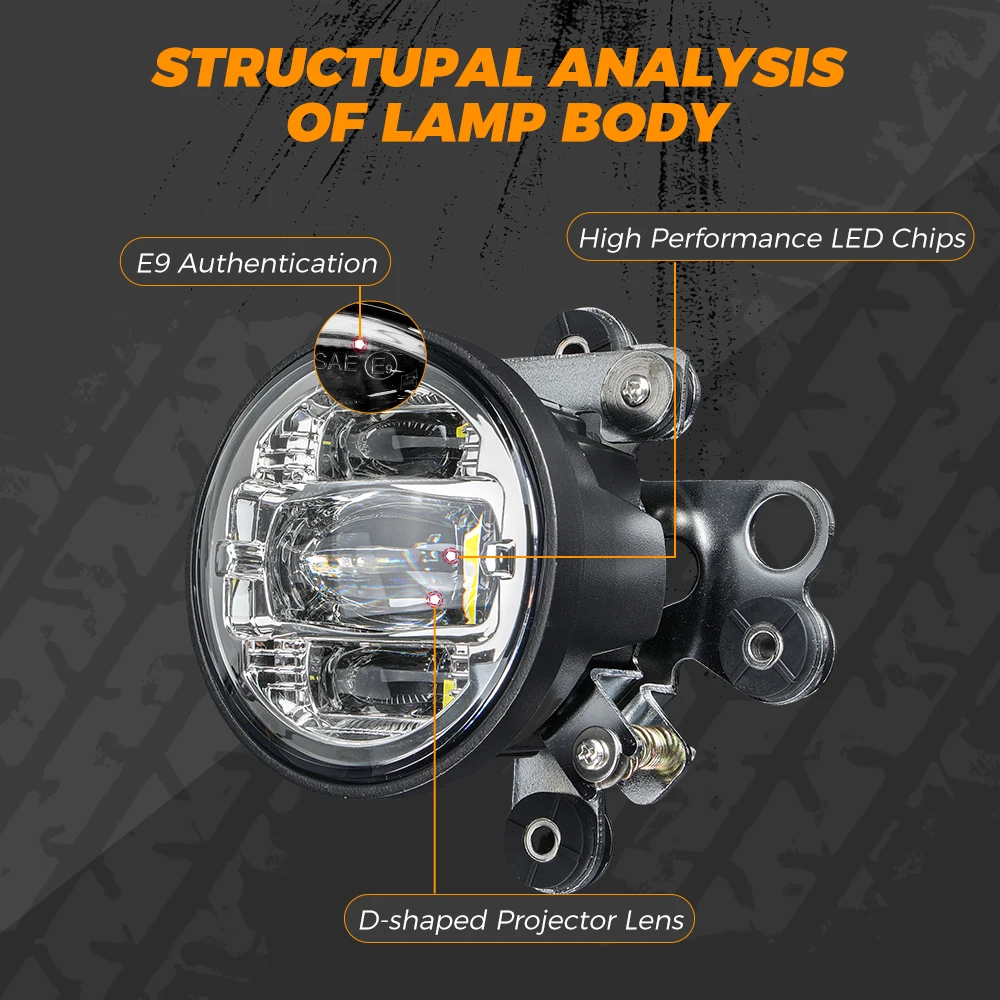 STRUCTUPAL ANALYSIS OF LAMP BODY

E9 Authentication

High Performance LED Chips

SAE E9

D-shaped Projector Lens