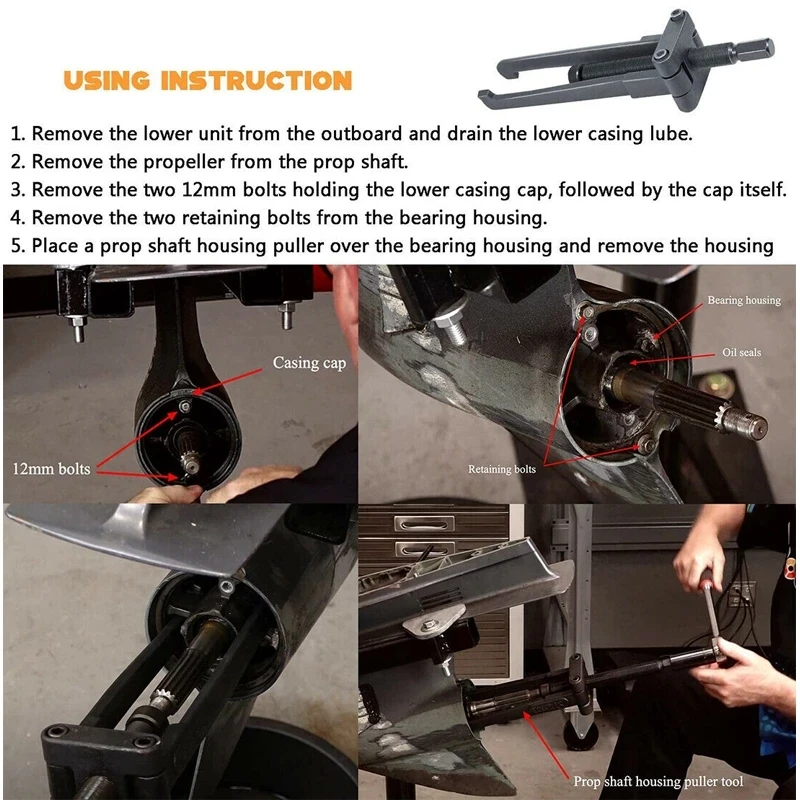 USING INSTRUCTION

1. Remove the lower unit from the outboard and drain the lower casing lube.
2. Remove the propeller from the prop shaft.
3. Remove the two 12mm bolts holding the lower casing cap, followed by the cap itself.
4. Remove the two retaining bolts from the bearing housing.
5. Place a prop shaft housing puller over the bearing housing and remove the housing

Casing cap

12mm bolts

Bearing housing

Oil seals

Retaining bolts

Prop shaft housing puller tool