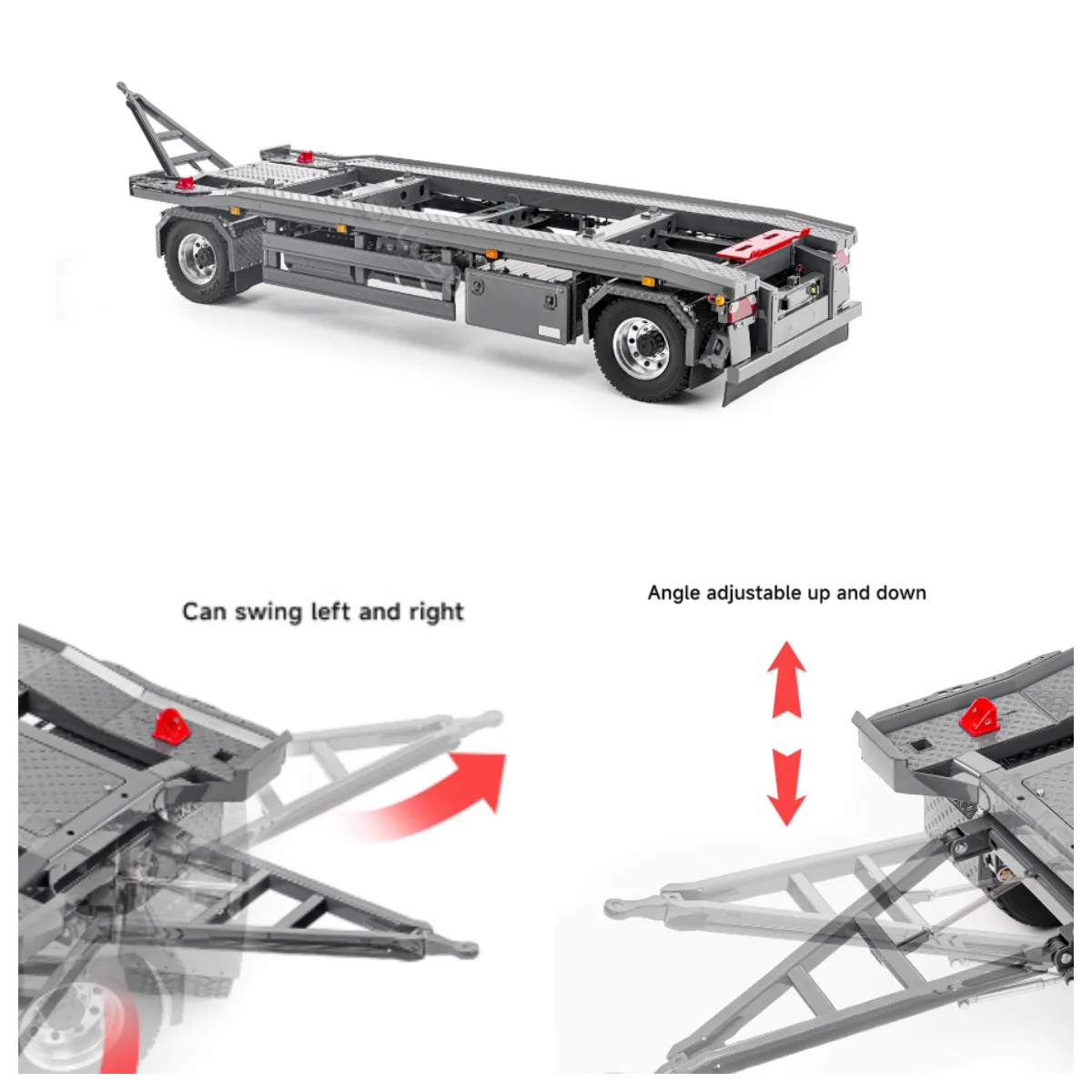 Can swing left and right

Angle adjustable up and down