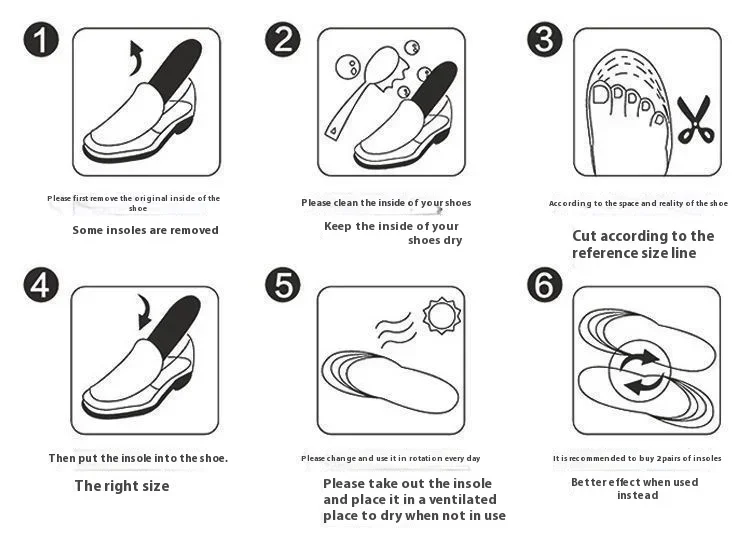 1

Please first remove the original inside of the shoe

Some insoles are removed

2

Please clean the inside of your shoes

Keep the inside of your shoes dry

3

According to the space and reality of the shoe

Cut according to the reference size line

4

Then put the insole into the shoe.

The right size

5

Please change and use it in rotation every day

Please take out the insole and place it in a ventilated place to dry when not in use

6

It is recommended to buy 2pairs of insoles

Better effect when used instead