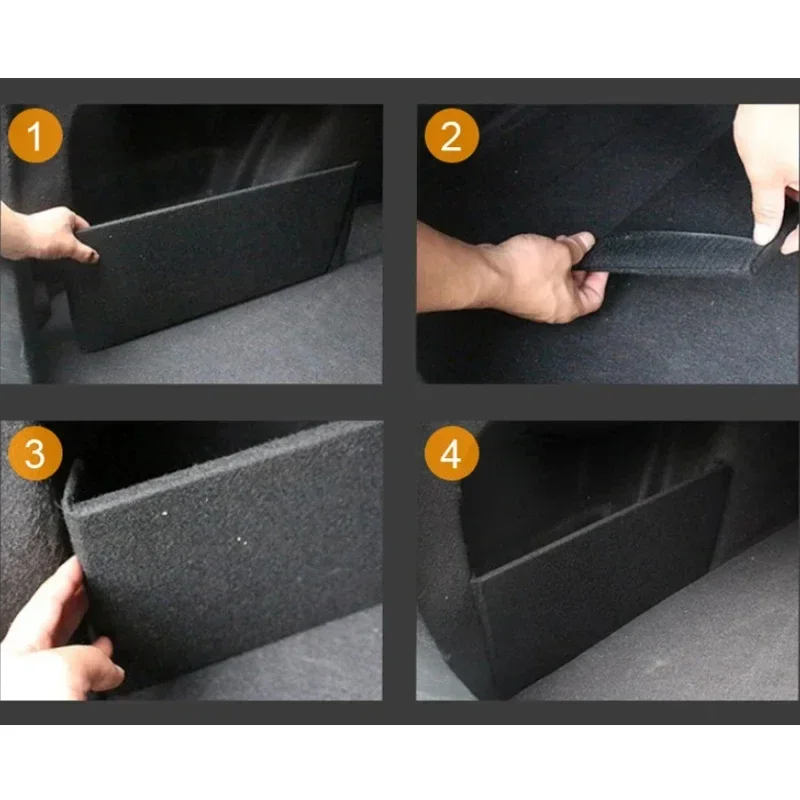 1

2

3

4