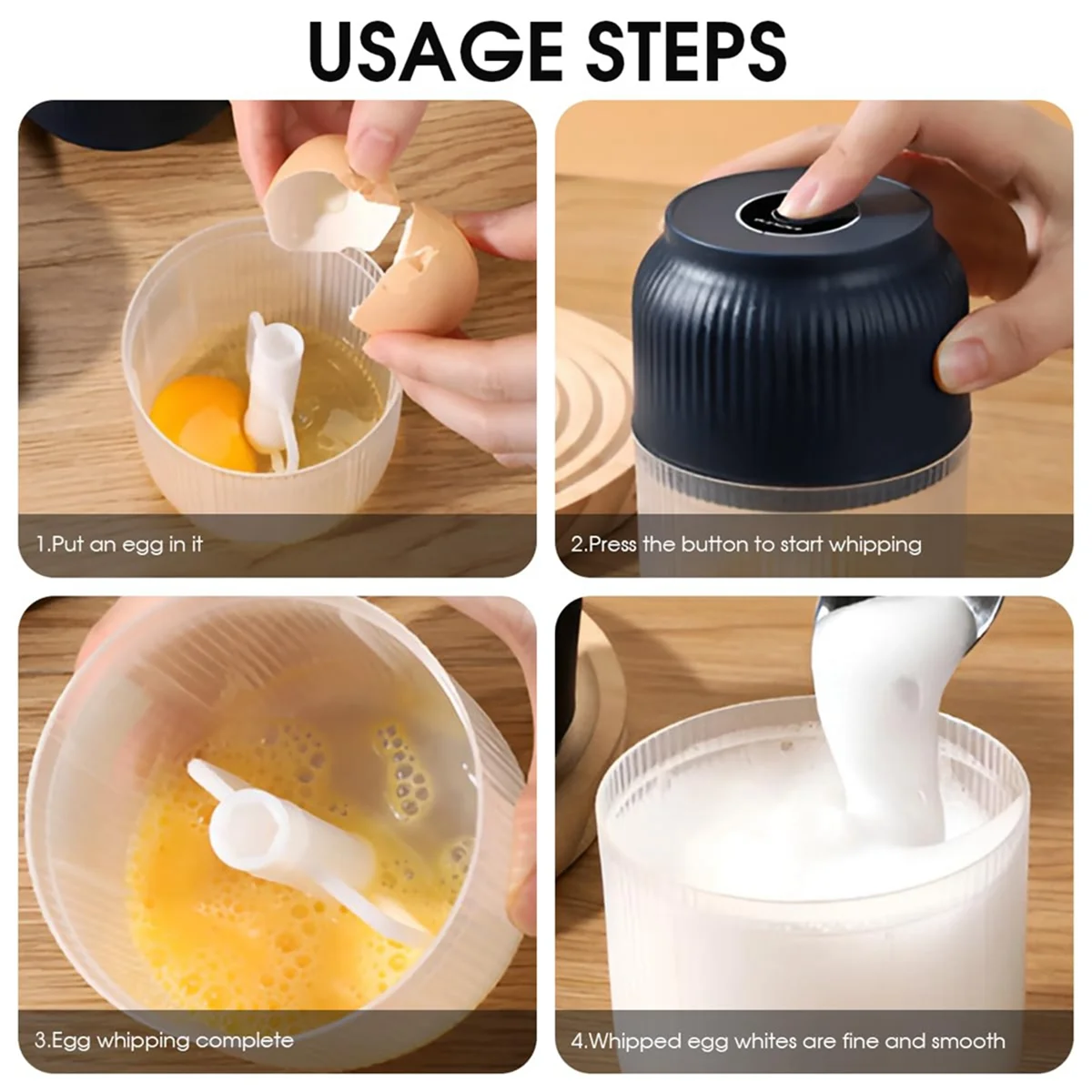 USAGE STEPS

1.Put an egg in it

2.Press the button to start whipping

3.Egg whipping complete

4.Whipped egg whites are fine and smooth