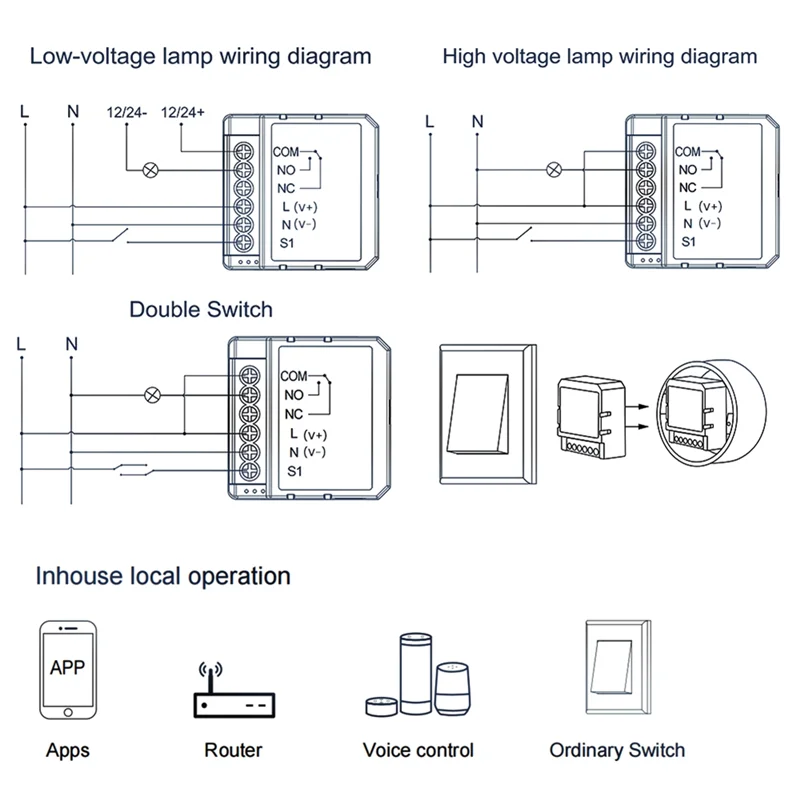 Low-voltage lamp wiring diagram

L N 12/24- 12/24+

COM
NO
NC
L (v+)
N (v-)
S1

High voltage lamp wiring diagram

L N

COM
NO
NC
L (v+)
N (v-)
S1

Double Switch

L N

COM
NO
NC
L (v+)
N (v-)
S1

Inhouse local operation

APP

Apps

Router

Voice control

Ordinary Switch