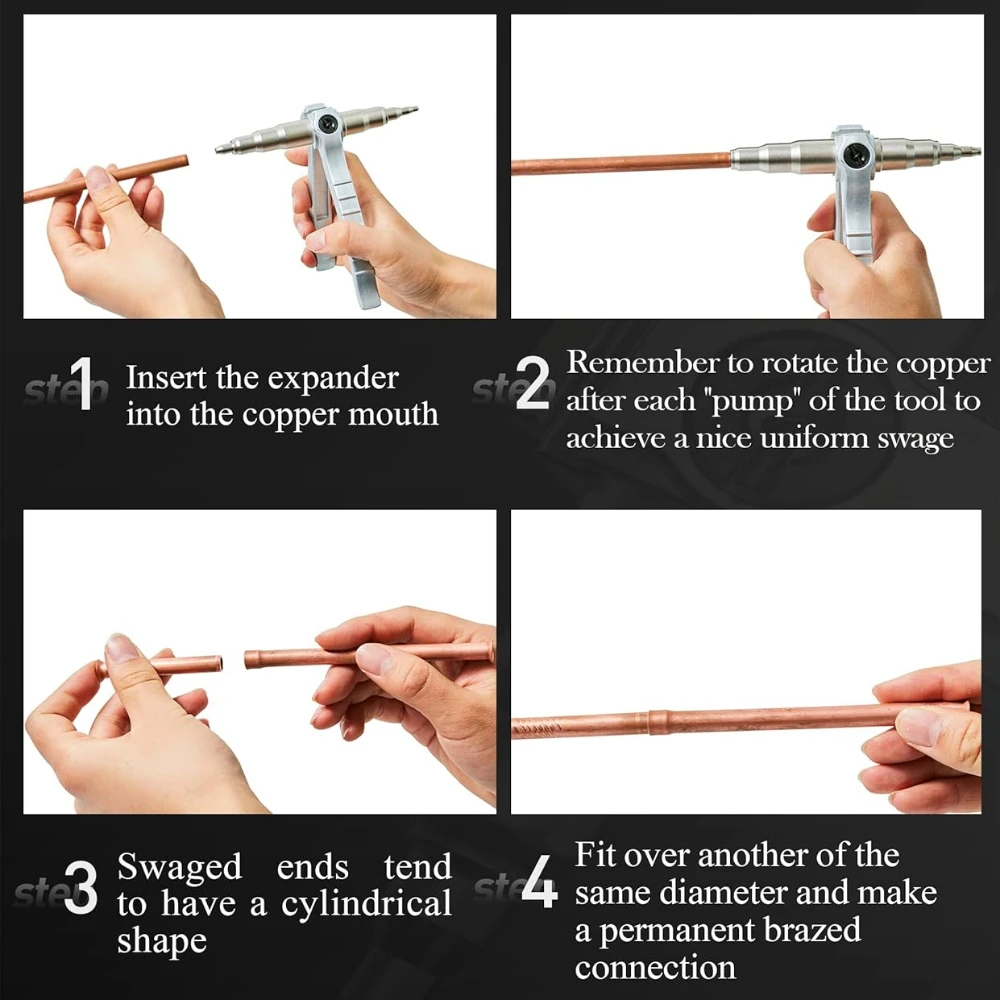 step 1 Insert the expander into the copper mouth

step 2 Remember to rotate the copper after each "pump" of the tool to achieve a nice uniform swage

step 3 Swaged ends tend to have a cylindrical shape

step 4 Fit over another of the same diameter and make a permanent brazed connection