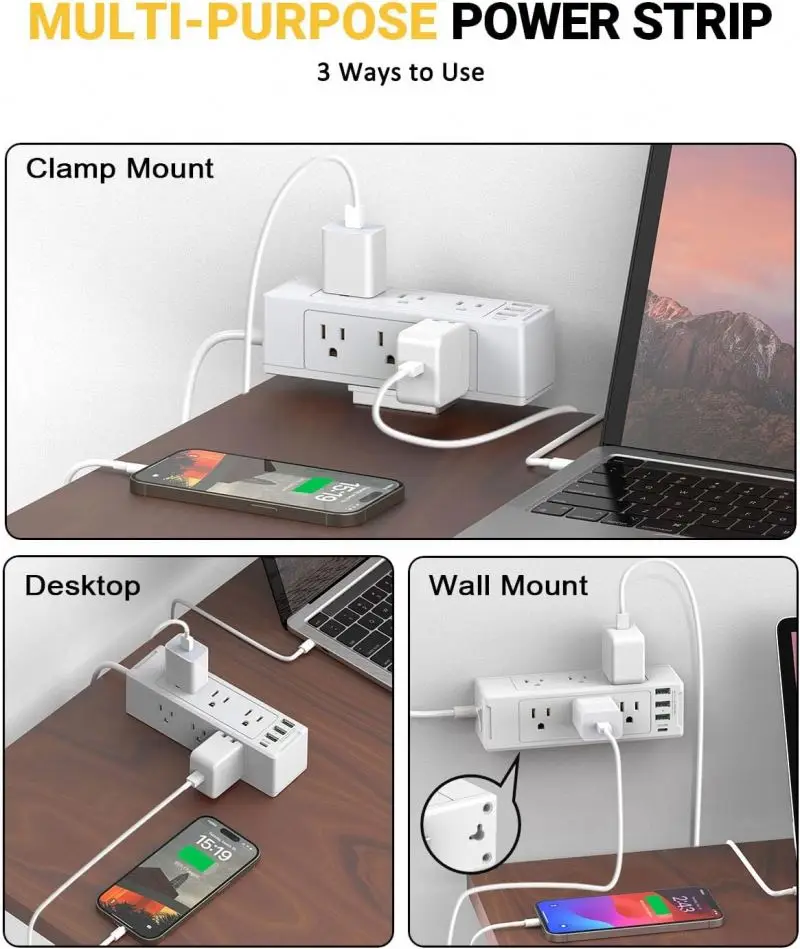 MULTI-PURPOSE POWER STRIP

3 Ways to Use

Clamp Mount

15:19

Desktop

15:19

Wall Mount

2:43