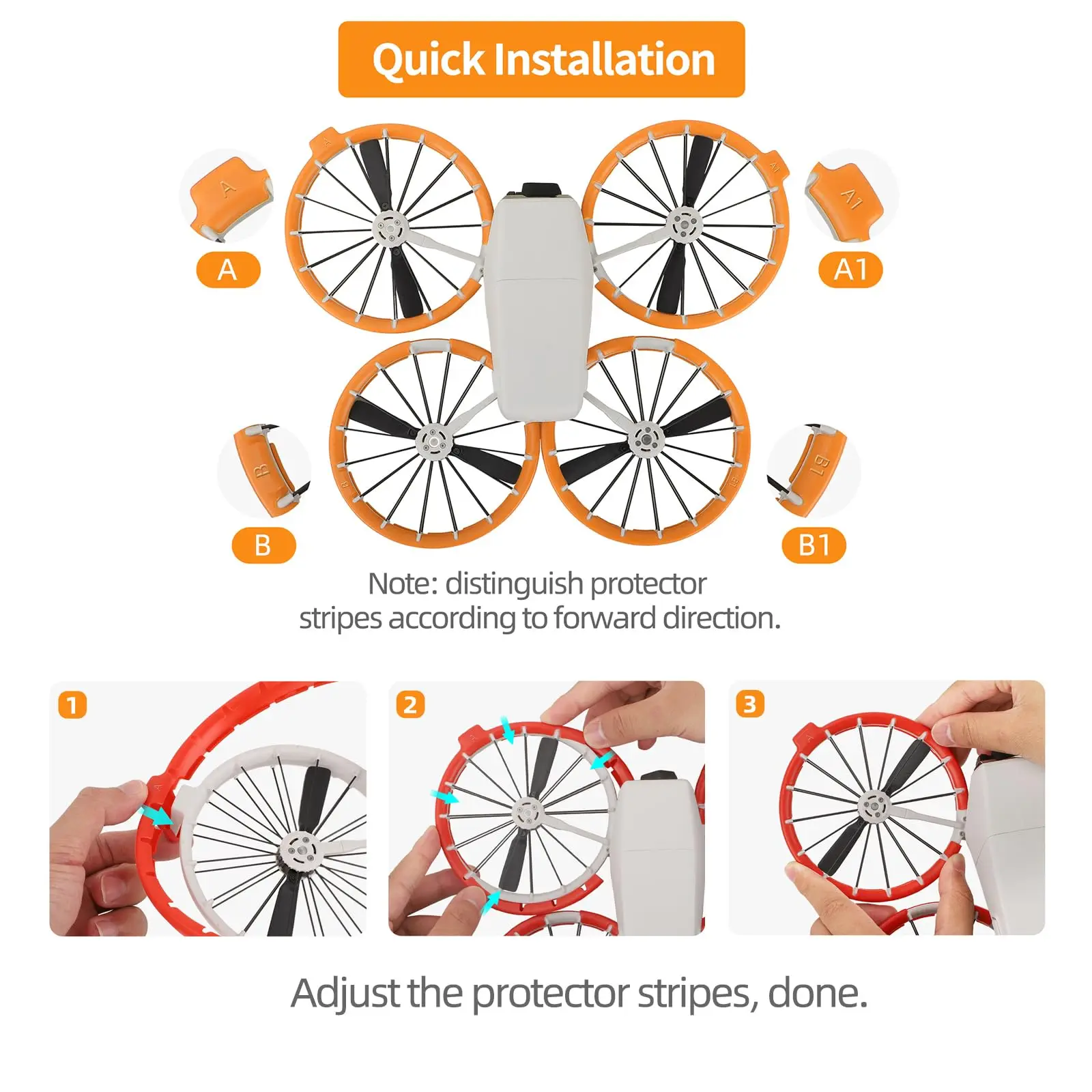 Quick Installation

A

A

A1

A1

B

B

B1

B1

Note: distinguish protector stripes according to forward direction.

1

2

3

Adjust the protector stripes, done.