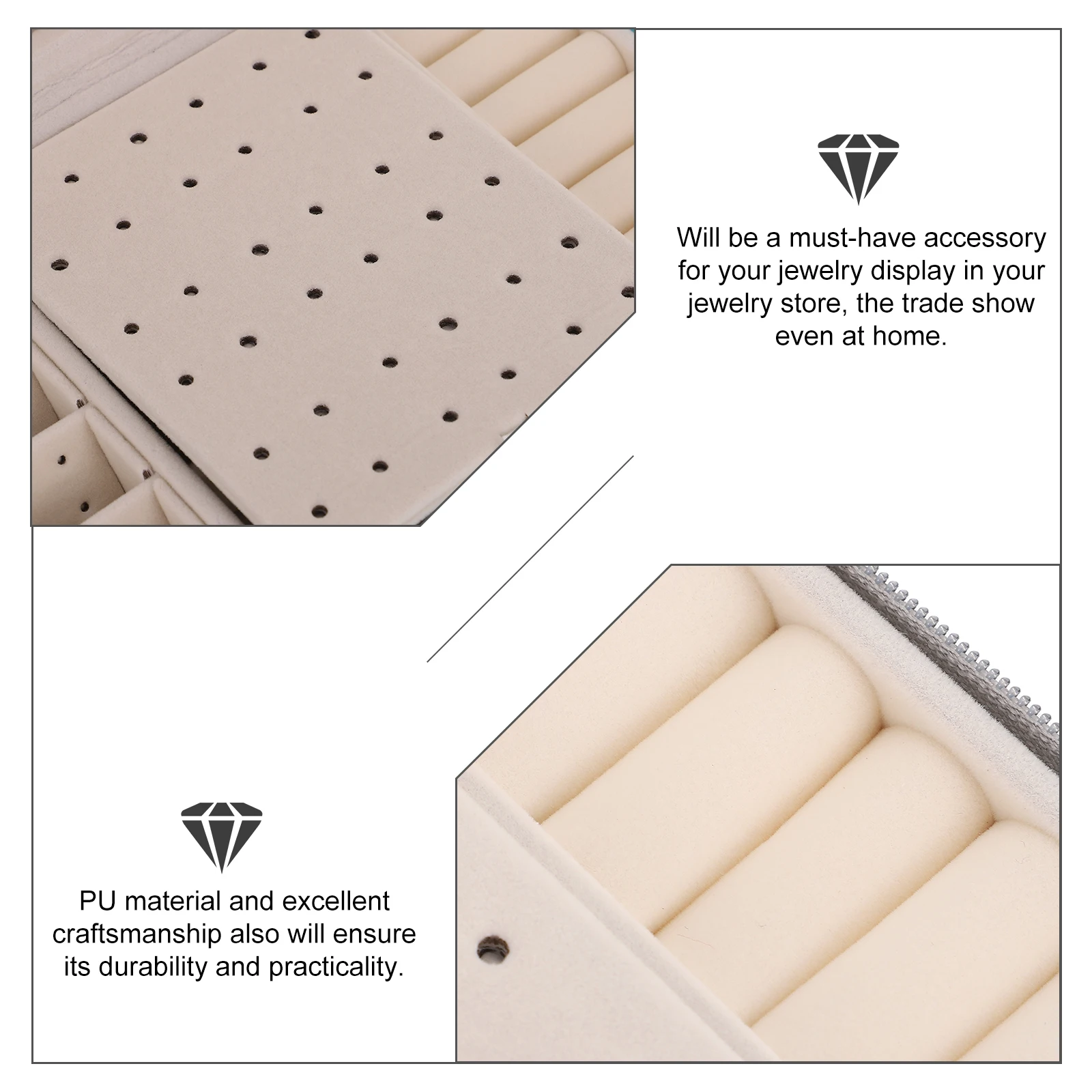 Will be a must-have accessory for your jewelry display in your jewelry store, the trade show even at home.

PU material and excellent craftsmanship also will ensure its durability and practicality.