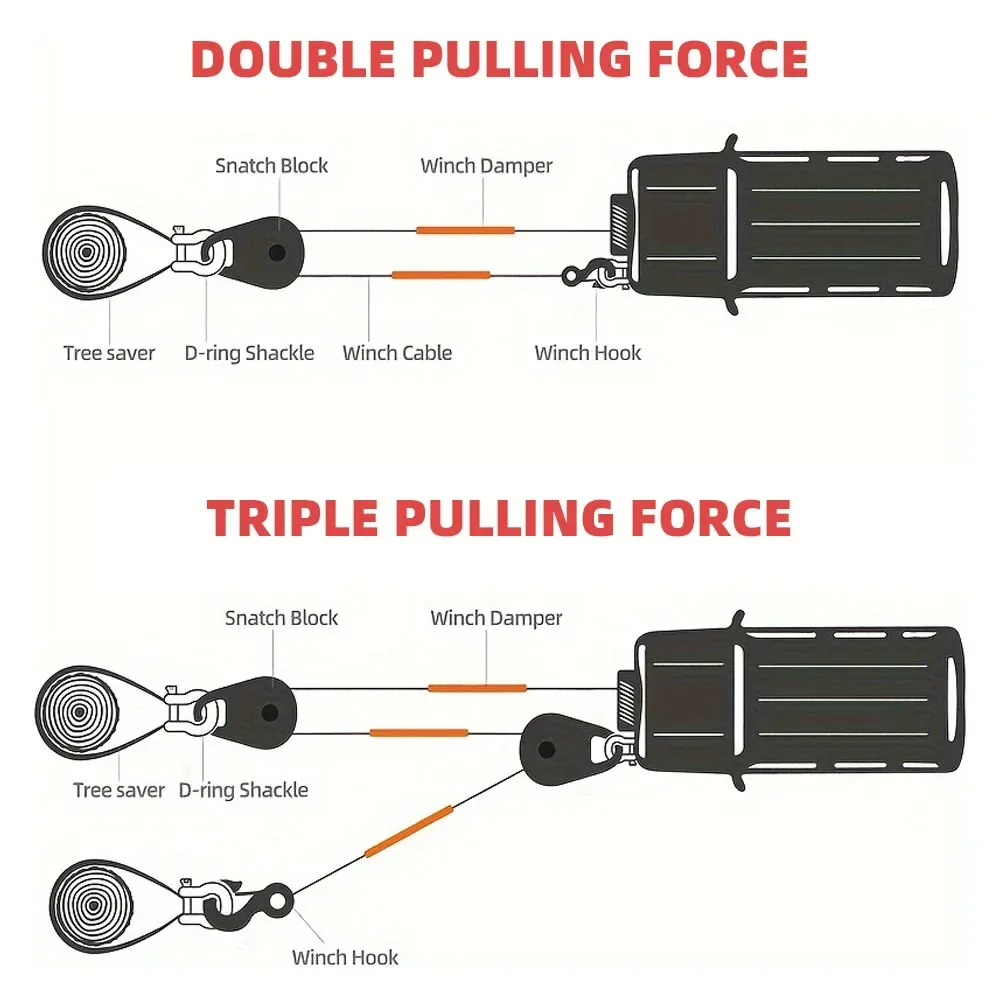 DOUBLE PULLING FORCE

Snatch Block

Winch Damper

Tree saver

D-ring Shackle

Winch Cable

Winch Hook

TRIPLE PULLING FORCE

Snatch Block

Winch Damper

Tree saver

D-ring Shackle

Winch Hook