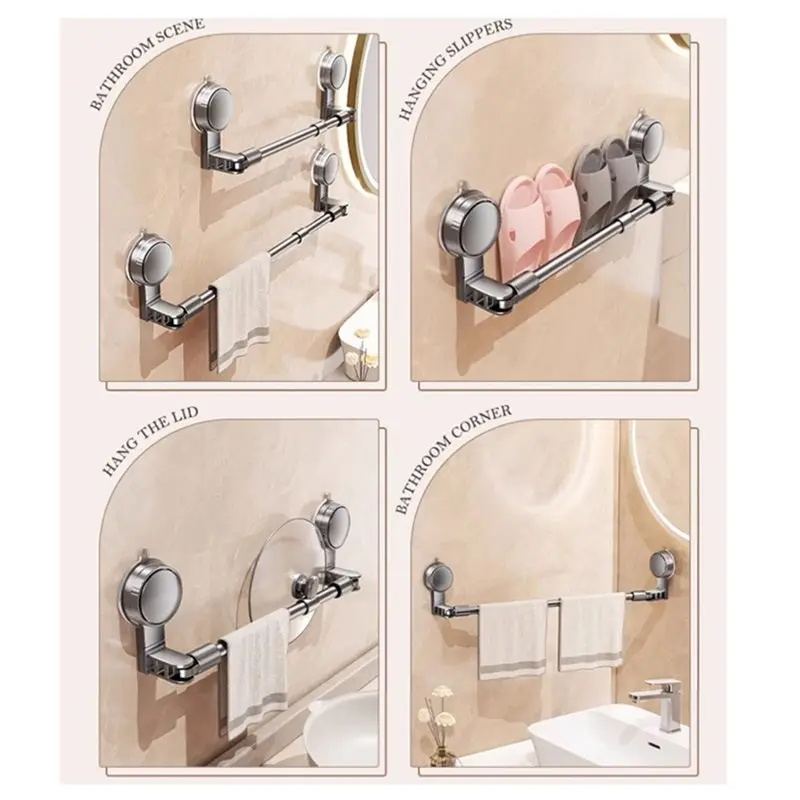 BATHROOM SCENE

HANGING SLIPPERS

HANG THE LID

BATHROOM CORNER