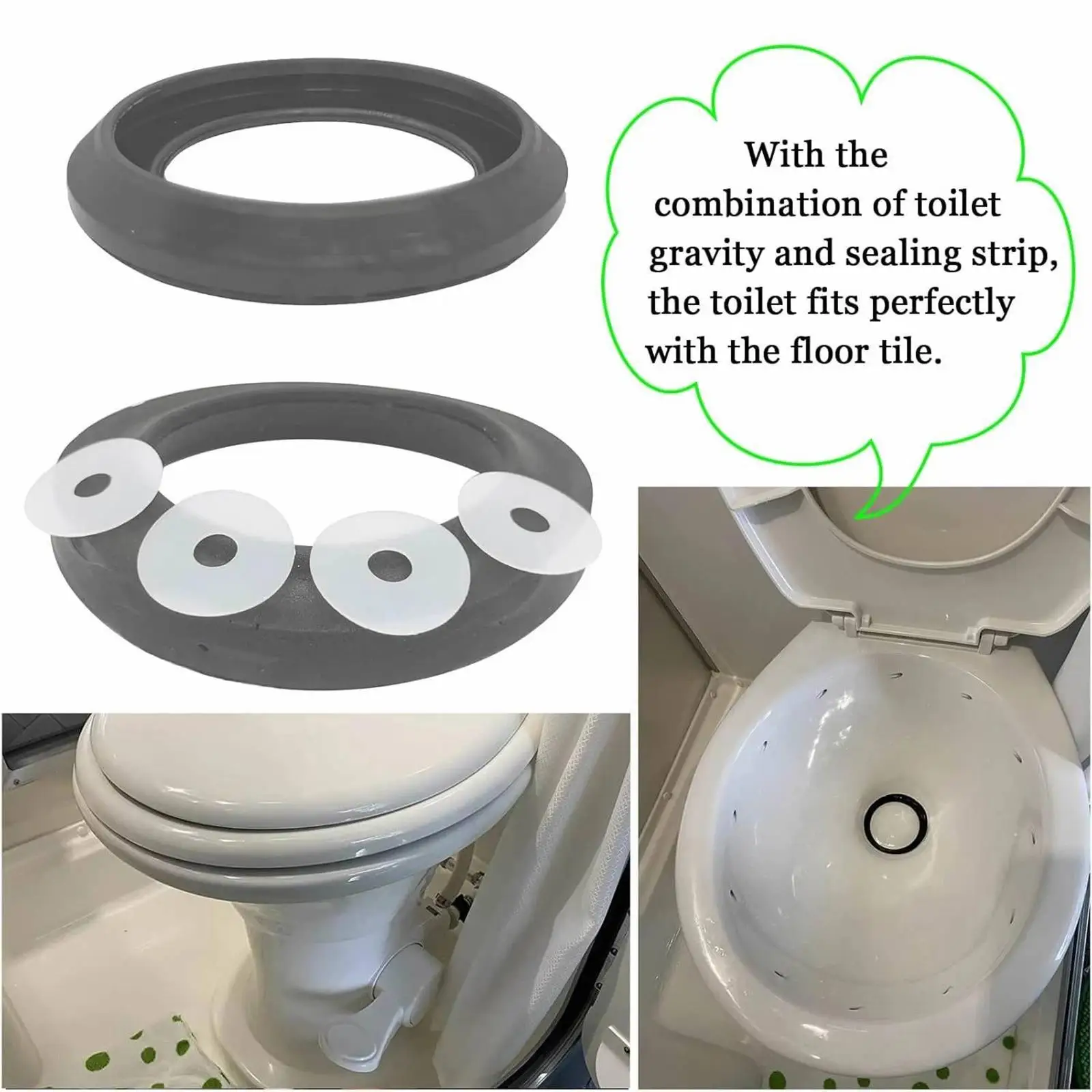 With the combination of toilet gravity and sealing strip, the toilet fits perfectly with the floor tile.