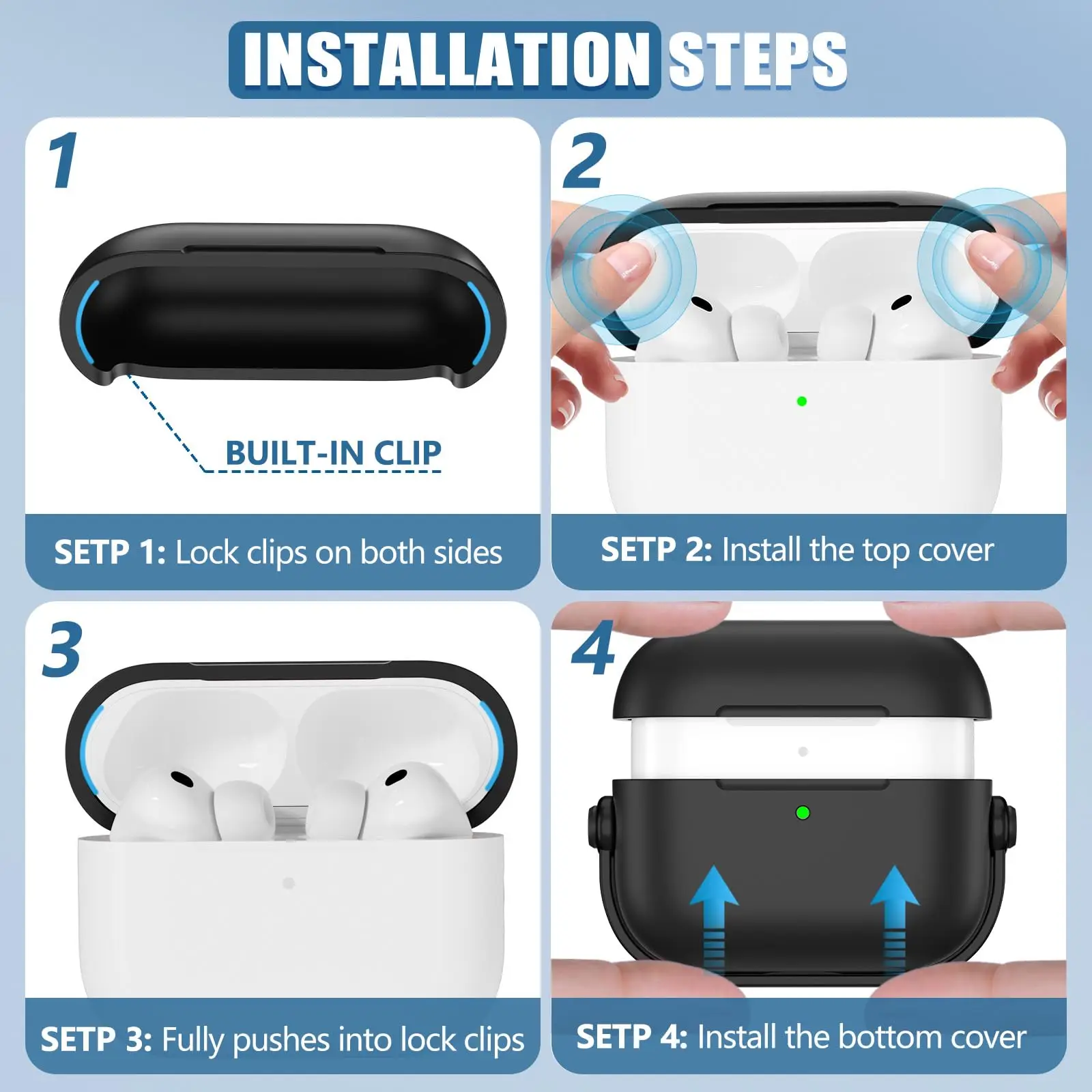 INSTALLATION STEPS

1

BUILT-IN CLIP

SETP 1: Lock clips on both sides

2

SETP 2: Install the top cover

3

SETP 3: Fully pushes into lock clips

4

SETP 4: Install the bottom cover