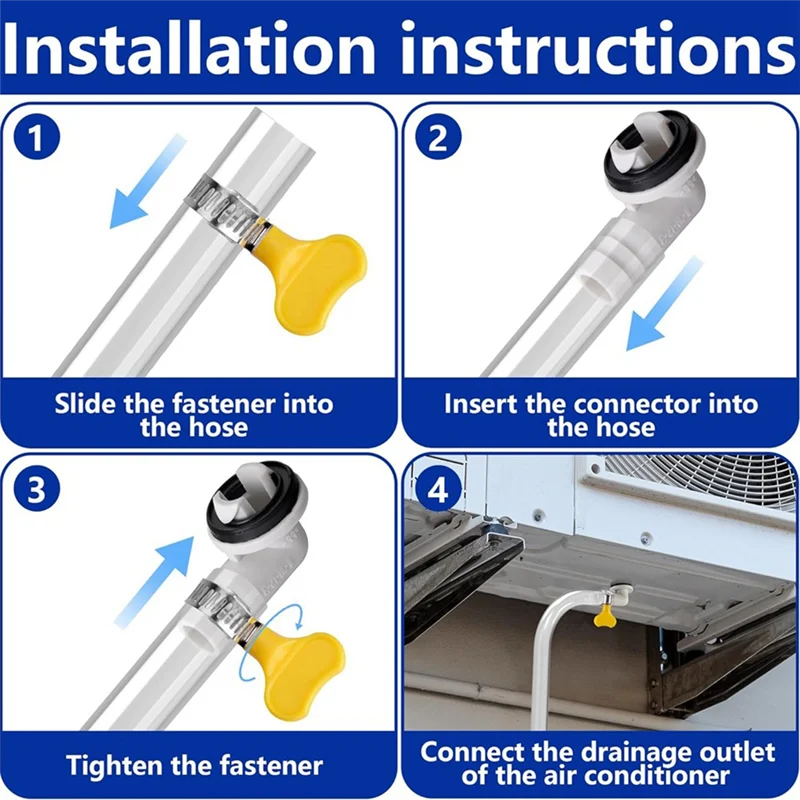 Installation instructions

1
Slide the fastener into the hose

2
Insert the connector into the hose

3
Tighten the fastener

4
Connect the drainage outlet of the air conditioner