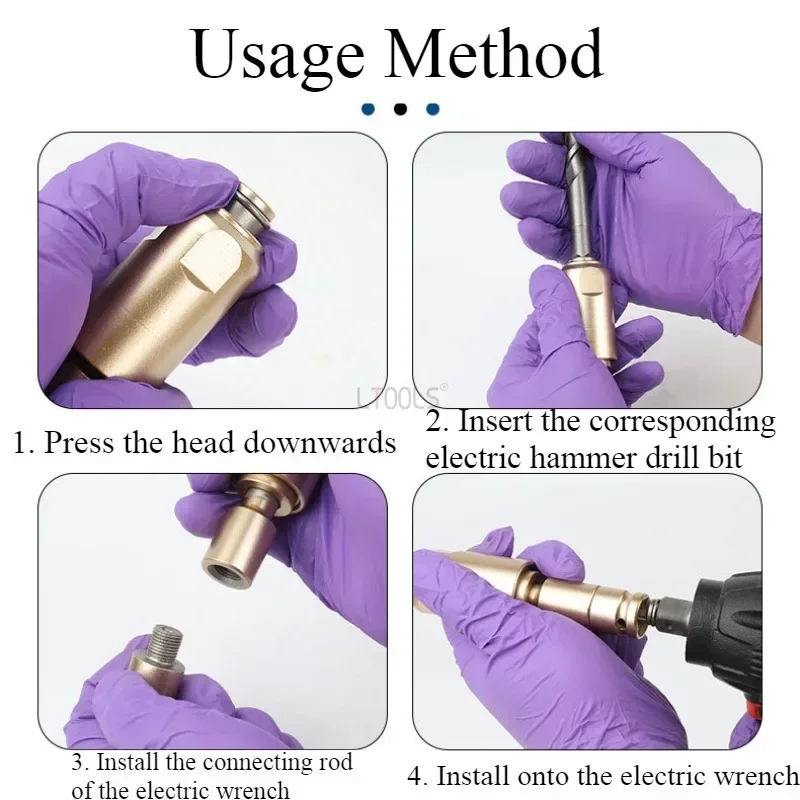 Usage Method

LTOOLS®

1. Press the head downwards

2. Insert the corresponding electric hammer drill bit

3. Install the connecting rod of the electric wrench

4. Install onto the electric wrench