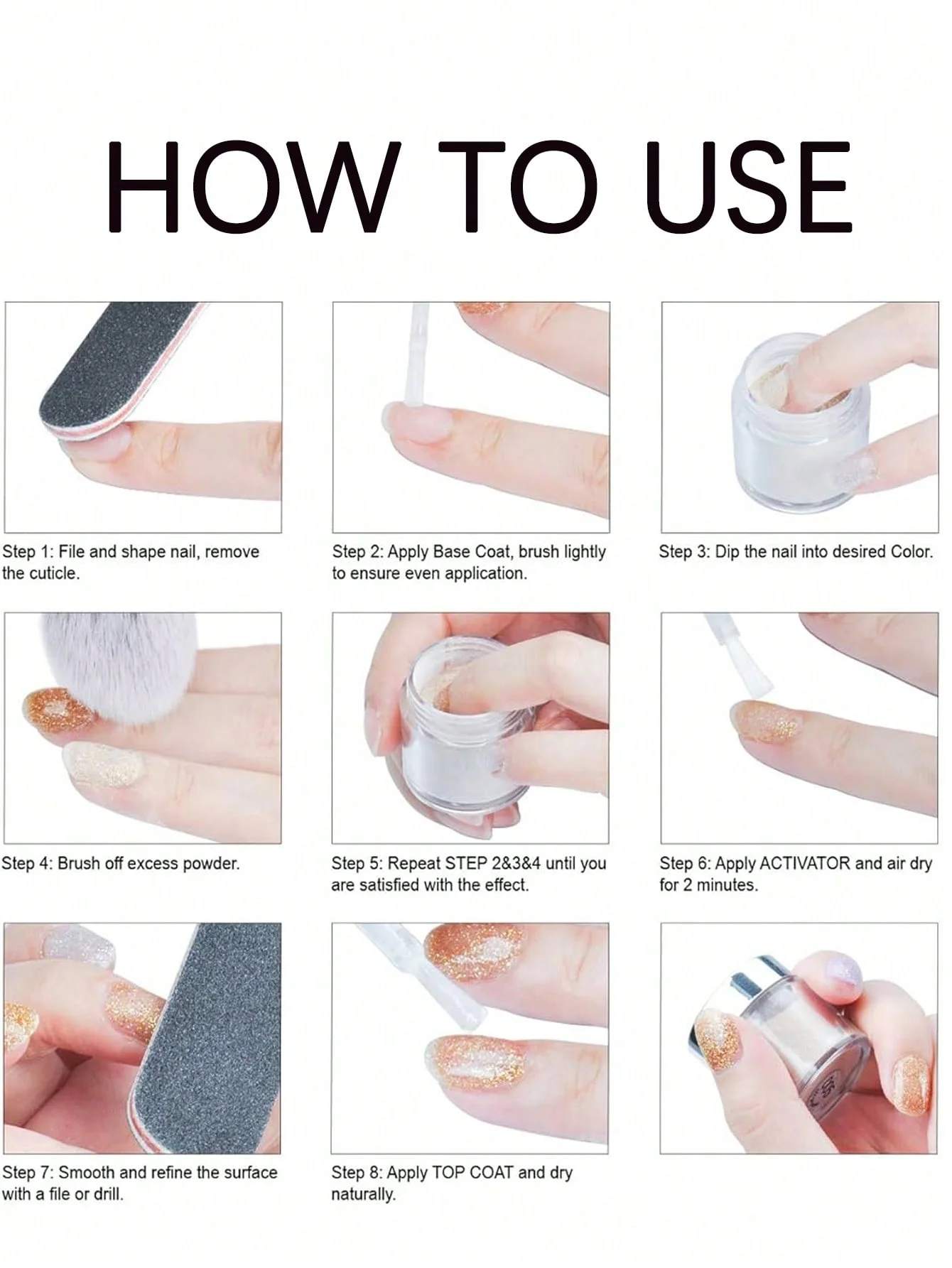 HOW TO USE

Step 1: File and shape nail, remove the cuticle.

Step 2: Apply Base Coat, brush lightly to ensure even application.

Step 3: Dip the nail into desired Color.

Step 4: Brush off excess powder.

Step 5: Repeat STEP 2&3&4 until you are satisfied with the effect.

Step 6: Apply ACTIVATOR and air dry for 2 minutes.

Step 7: Smooth and refine the surface with a file or drill.

Step 8: Apply TOP COAT and dry naturally.