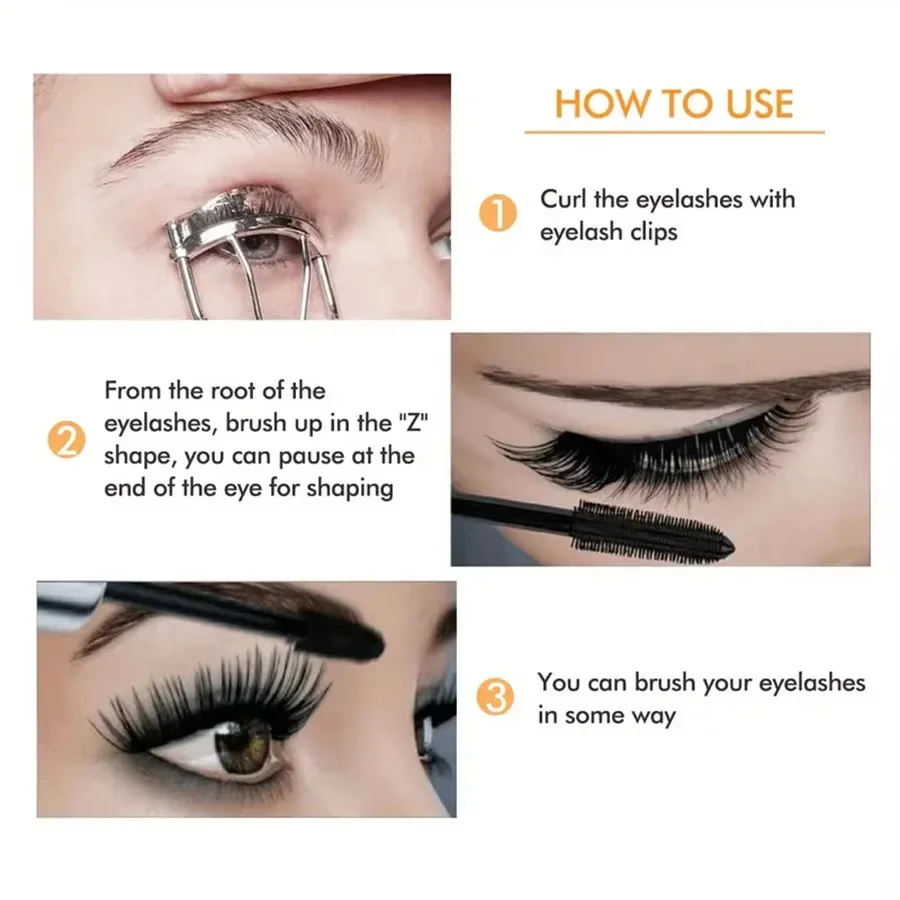 HOW TO USE

1 Curl the eyelashes with eyelash clips

2 From the root of the eyelashes, brush up in the "Z" shape, you can pause at the end of the eye for shaping

3 You can brush your eyelashes in some way