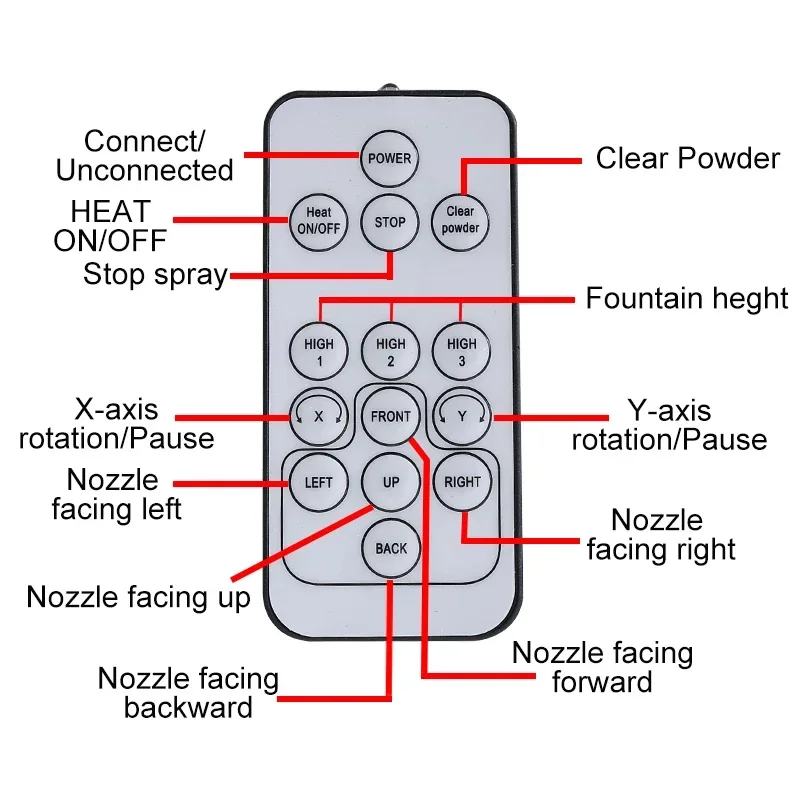 Connect/ Unconnected

POWER

Clear Powder

HEAT ON/OFF

Heat ON/OFF

STOP

Clear powder

Stop spray

Fountain heght

HIGH 1

HIGH 2

HIGH 3

X-axis rotation/Pause

X

FRONT

Y

Y-axis rotation/Pause

Nozzle facing left

LEFT

UP

RIGHT

Nozzle facing right

BACK

Nozzle facing up

Nozzle facing forward

Nozzle facing backward