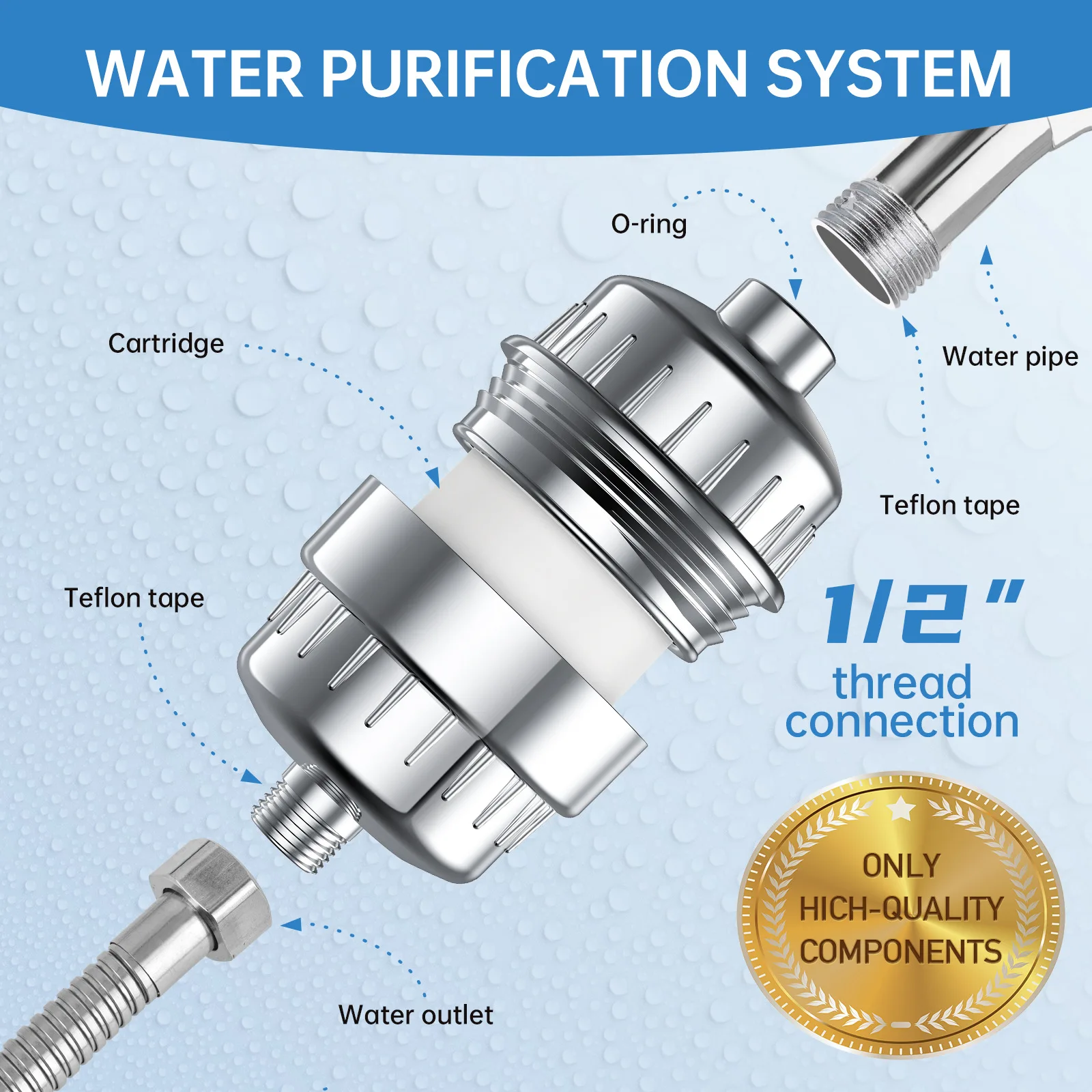 WATER PURIFICATION SYSTEM

O-ring

Cartridge

Water pipe

Teflon tape

Teflon tape

1/2"
thread connection

ONLY
HICH-QUALITY
COMPONENTS

Water outlet