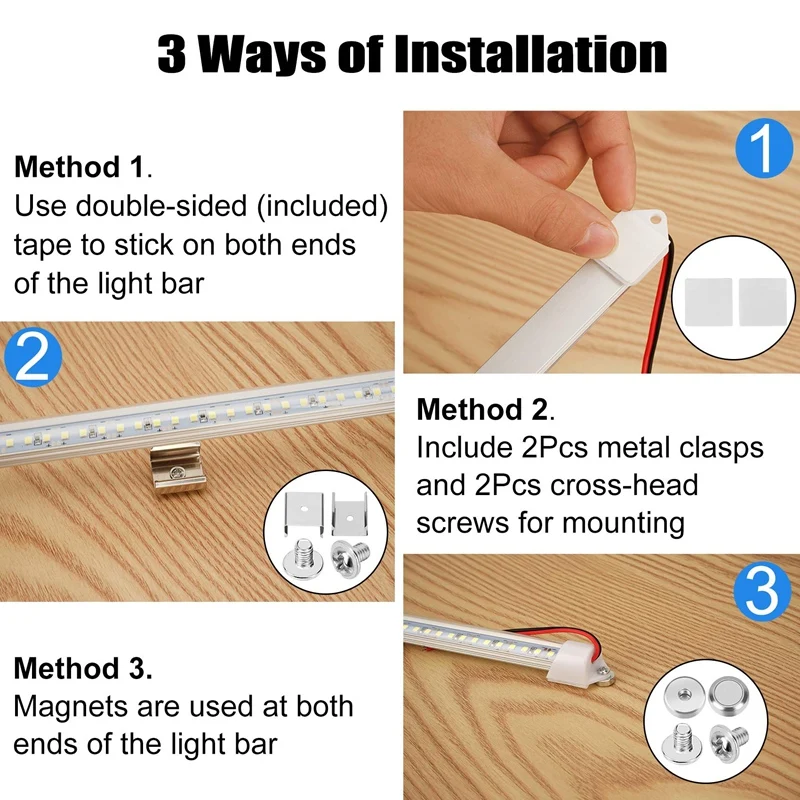 3 Ways of Installation

Method 1.
Use double-sided (included) tape to stick on both ends of the light bar

1

2

Method 2.
Include 2Pcs metal clasps and 2Pcs cross-head screws for mounting

3

Method 3.
Magnets are used at both ends of the light bar