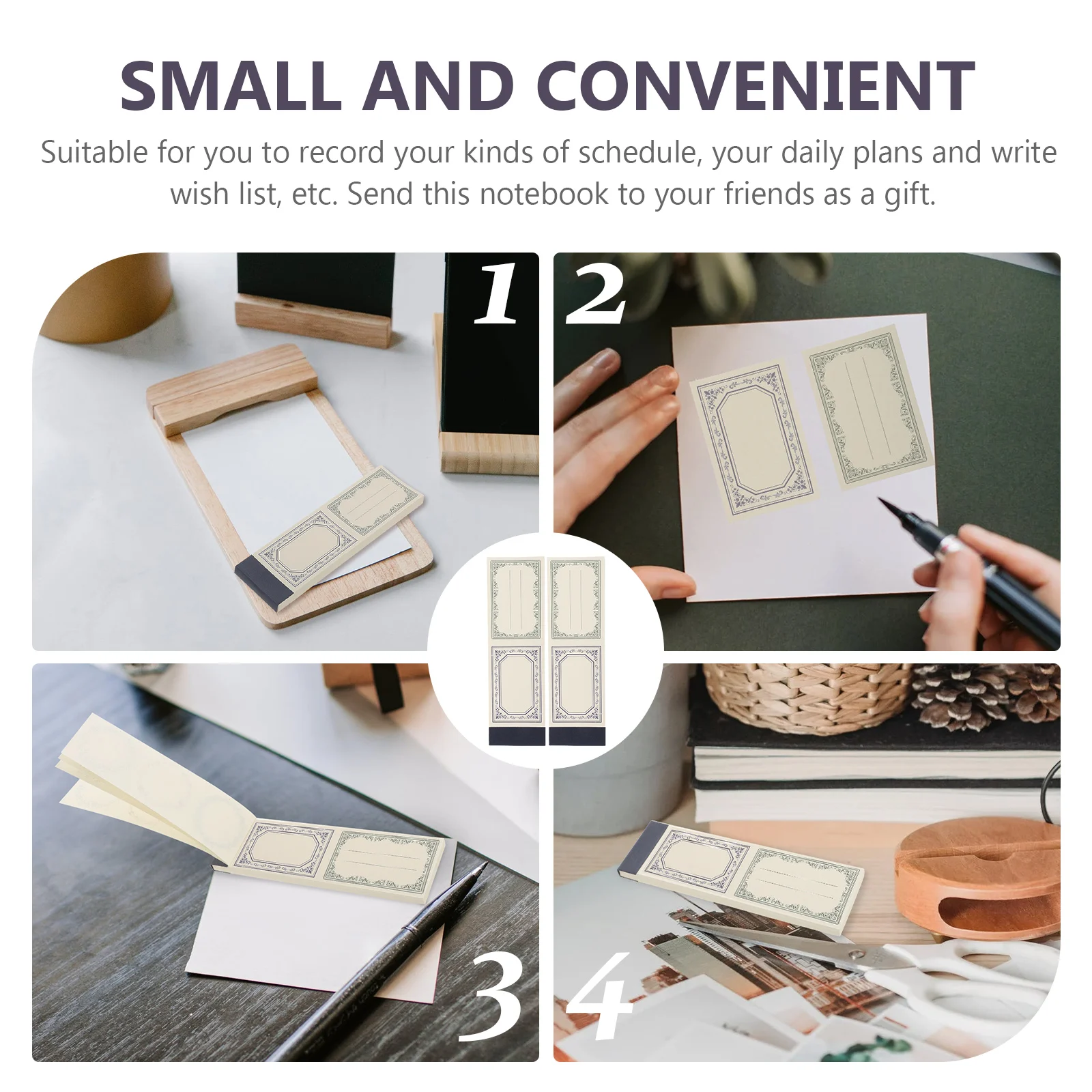 SMALL AND CONVENIENT

Suitable for you to record your kinds of schedule, your daily plans and write wish list, etc. Send this notebook to your friends as a gift.

1

2

3

4