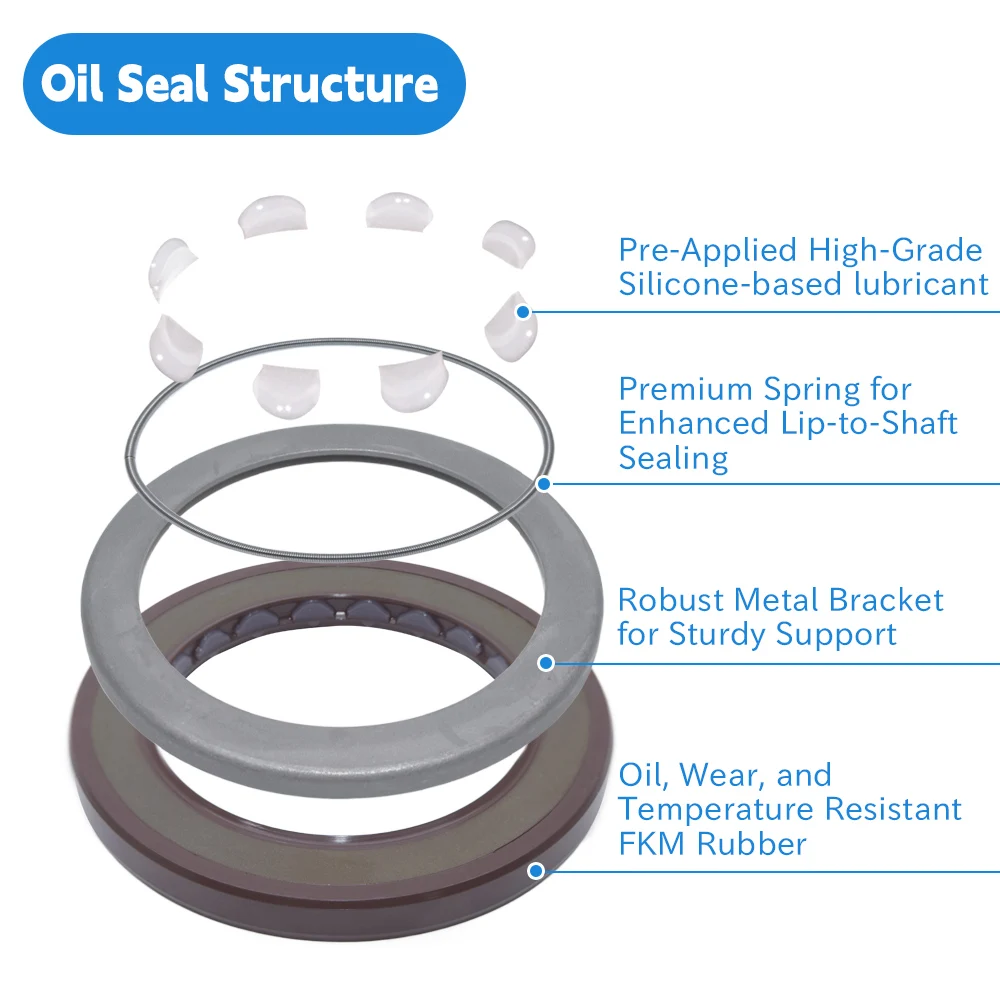 Oil Seal Structure

Pre-Applied High-Grade Silicone-based lubricant

Premium Spring for Enhanced Lip-to-Shaft Sealing

Robust Metal Bracket for Sturdy Support

Oil, Wear, and Temperature Resistant FKM Rubber