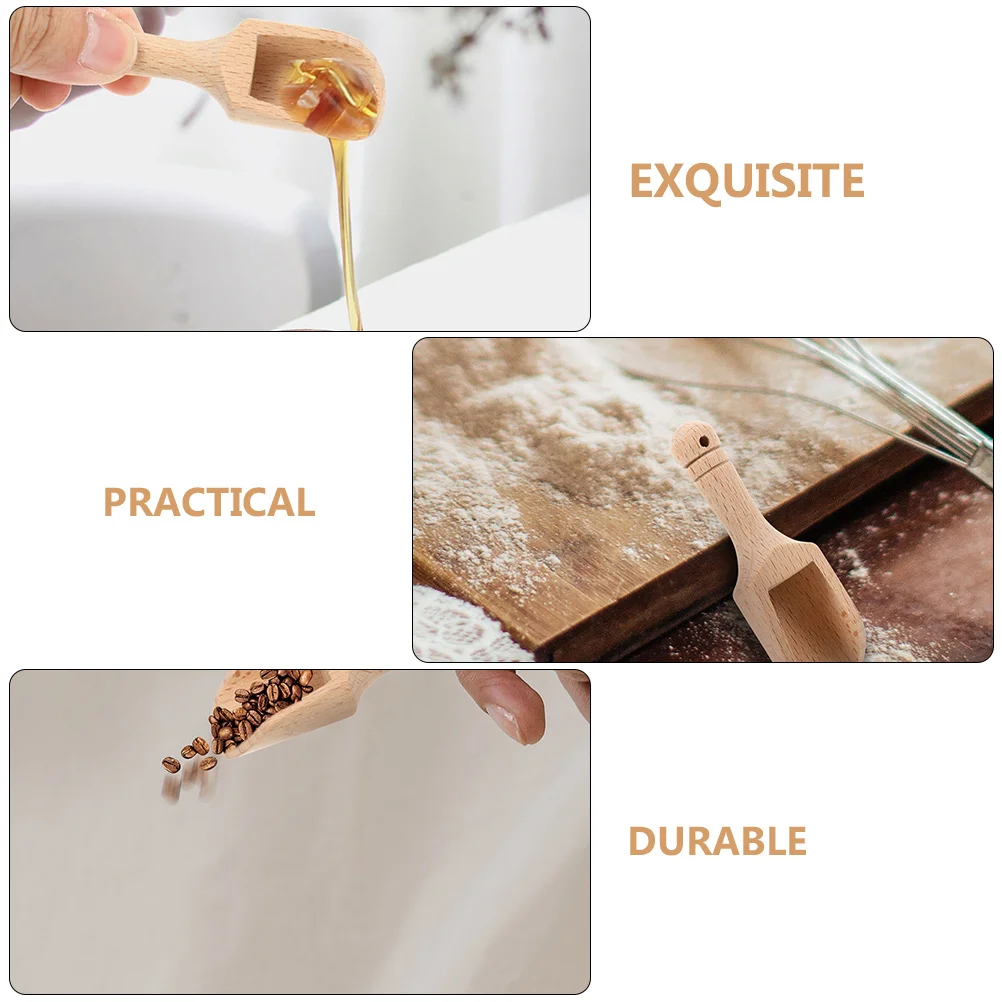 EXQUISITE

PRACTICAL

DURABLE