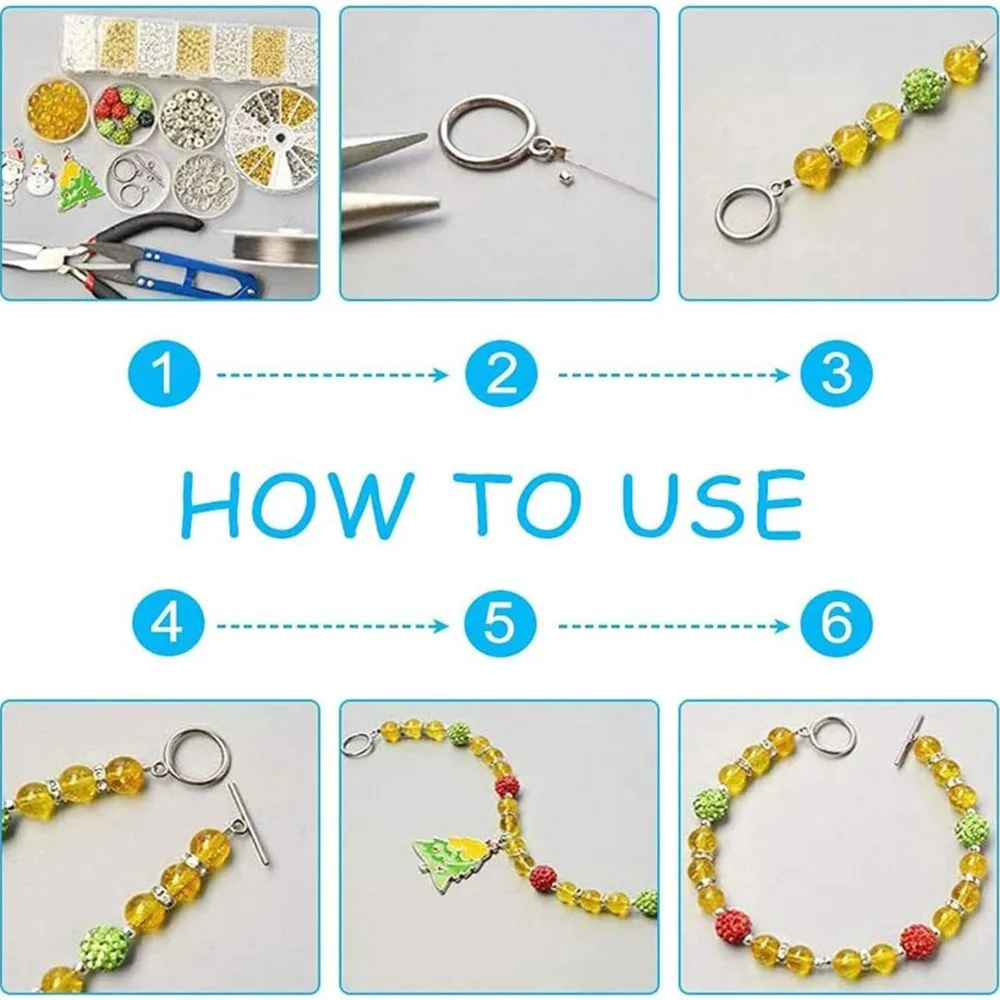 1 2 3

HOW TO USE

4 5 6