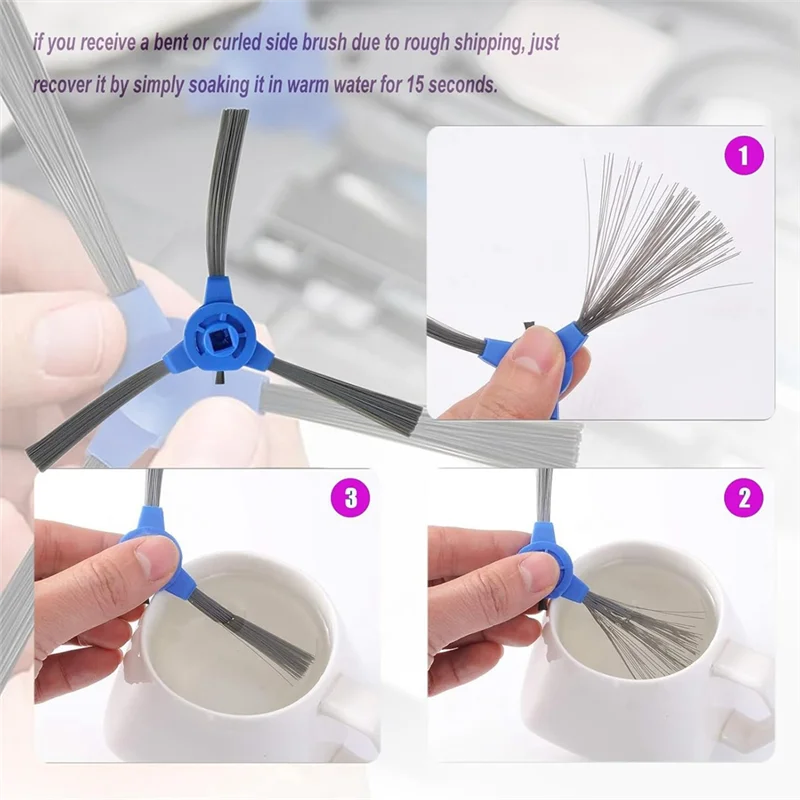 if you receive a bent or curled side brush due to rough shipping, just recover it by simply soaking it in warm water for 15 seconds.

1

3

2