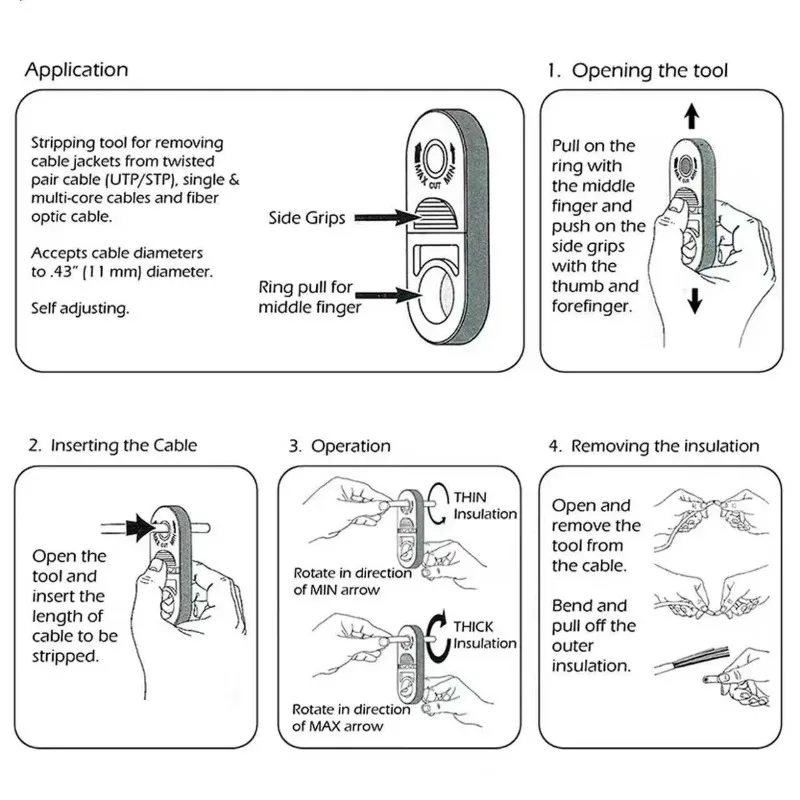 Application

Stripping tool for removing cable jackets from twisted pair cable (UTP/STP), single & multi-core cables and fiber optic cable.

Accepts cable diameters to .43" (11 mm) diameter.

Self adjusting.

MAX CUT MIN

Side Grips

Ring pull for middle finger

1. Opening the tool

Pull on the ring with the middle finger and push on the side grips with the thumb and forefinger.

2. Inserting the Cable

Open the tool and insert the length of cable to be stripped.

3. Operation

THIN Insulation

Rotate in direction of MIN arrow

THICK Insulation

Rotate in direction of MAX arrow

4. Removing the insulation

Open and remove the tool from the cable.

Bend and pull off the outer insulation.