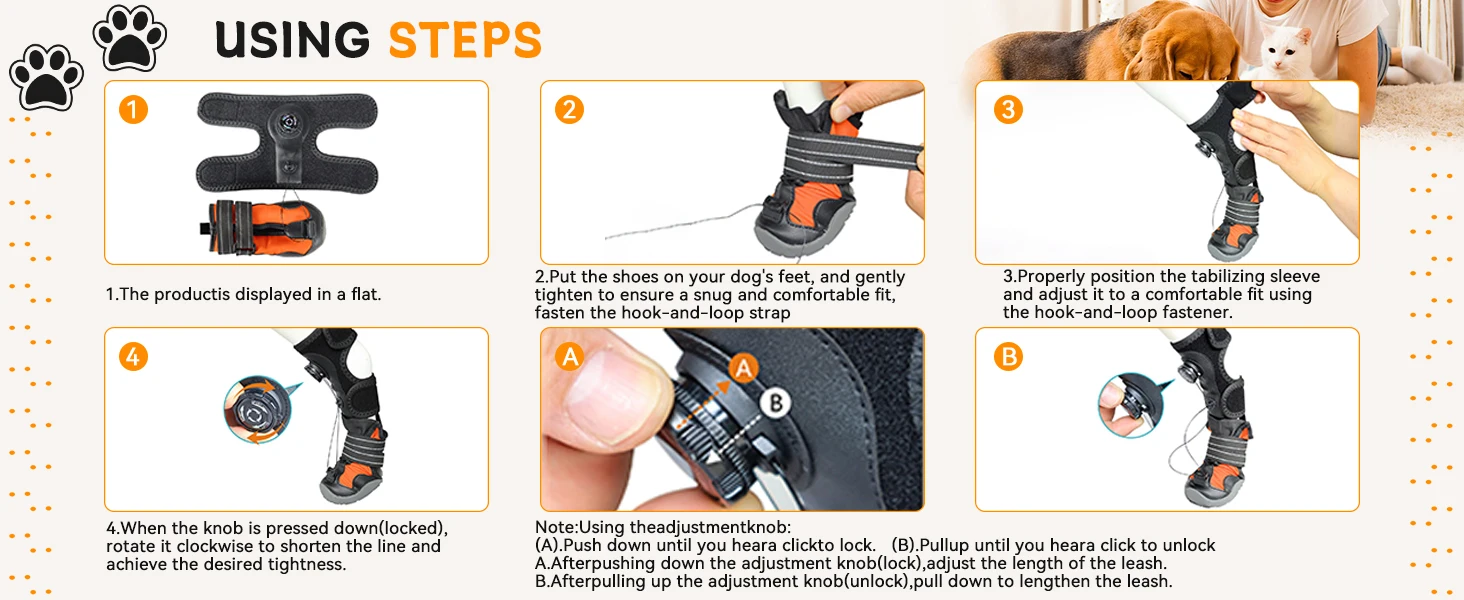 USING STEPS

1

1.The productis displayed in a flat.

2

2.Put the shoes on your dog's feet, and gently tighten to ensure a snug and comfortable fit, fasten the hook-and-loop strap

3

3.Properly position the tabilizing sleeve and adjust it to a comfortable fit using the hook-and-loop fastener.

4

4.When the knob is pressed down(locked), rotate it clockwise to shorten the line and achieve the desired tightness.

A

A

B

B

Note:Using theadjustmentknob:
(A).Push down until you heara clickto lock. (B).Pullup until you heara click to unlock
A.Afterpushing down the adjustment knob(lock),adjust the length of the leash.
B.Afterpulling up the adjustment knob(unlock),pull down to lengthen the leash.