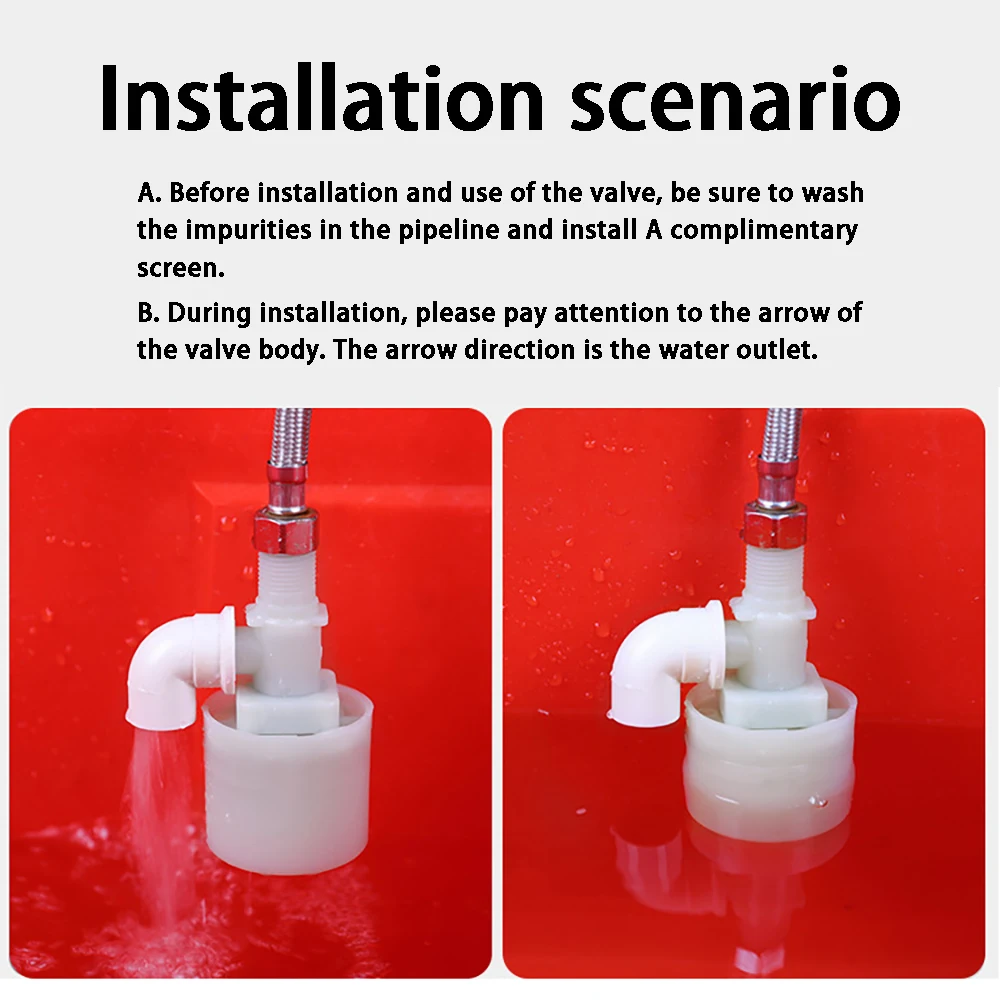 Installation scenario

A. Before installation and use of the valve, be sure to wash the impurities in the pipeline and install A complimentary screen.

B. During installation, please pay attention to the arrow of the valve body. The arrow direction is the water outlet.