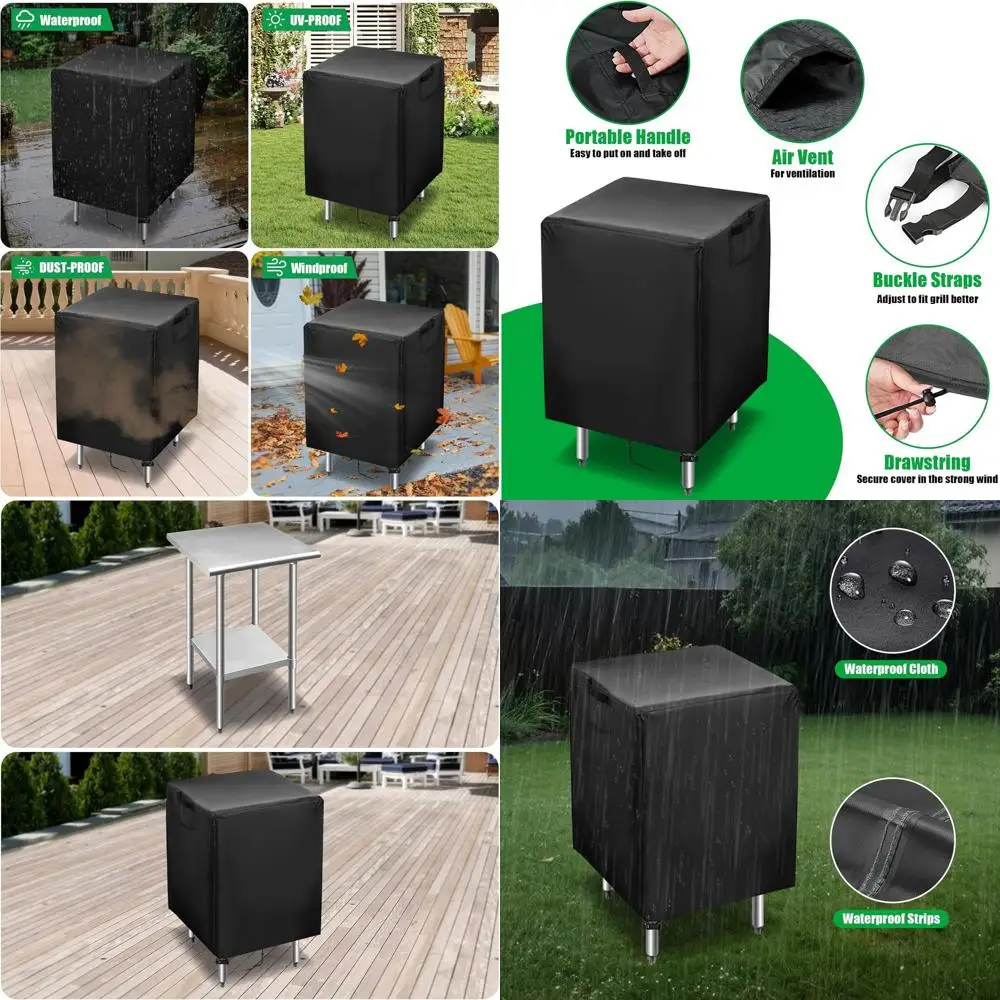 Waterproof

UV-PROOF

DUST-PROOF

Windproof

Portable Handle
Easy to put on and take off

Air Vent
For ventilation

Buckle Straps
Adjust to fit grill better

Drawstring
Secure cover in the strong wind

Waterproof Cloth

Waterproof Strips