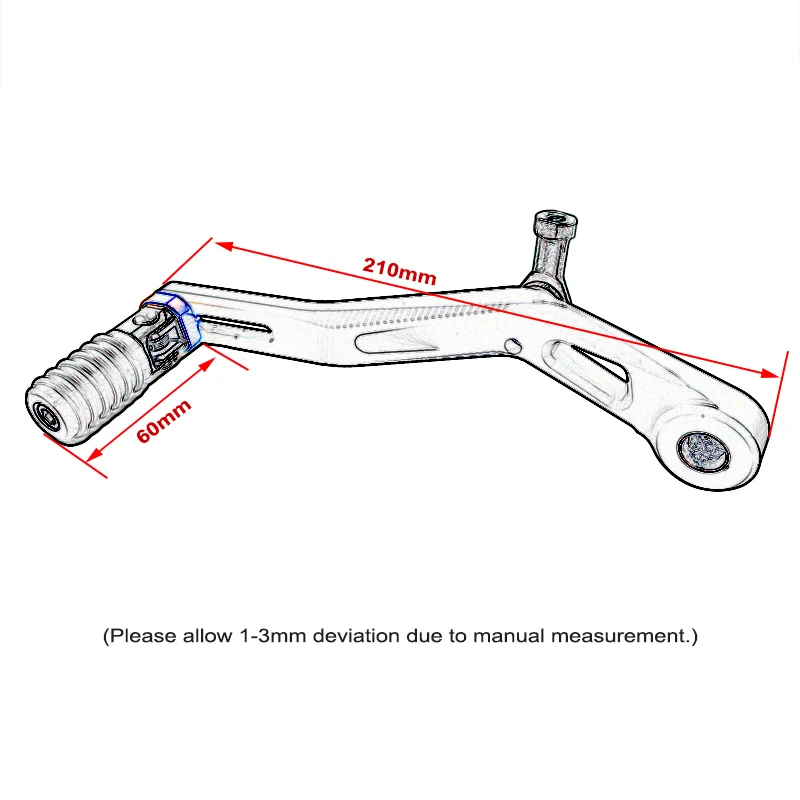 210mm

60mm

(Please allow 1-3mm deviation due to manual measurement.)