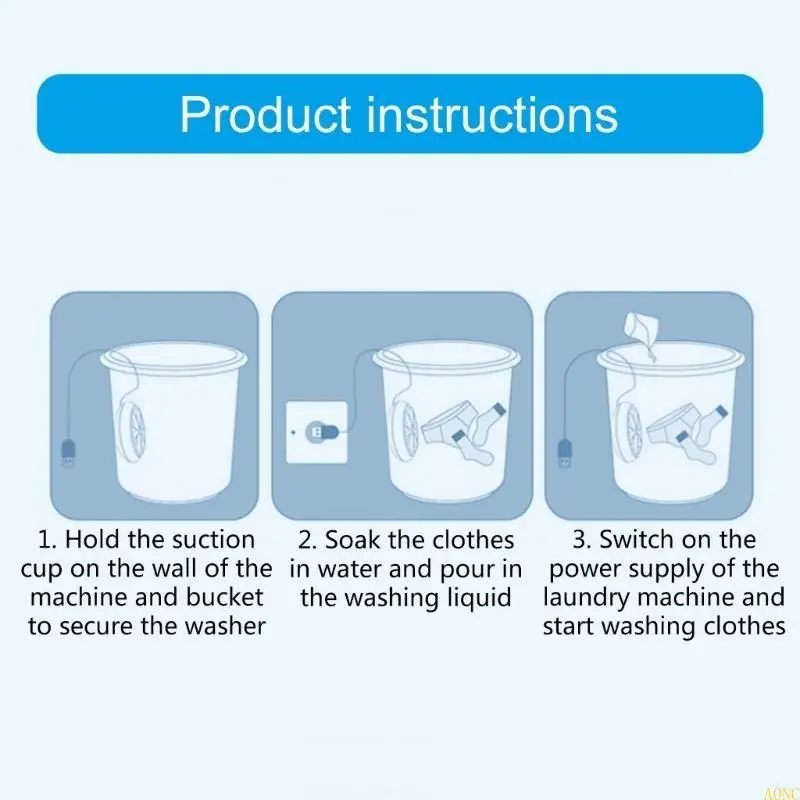 Product instructions

1. Hold the suction cup on the wall of the machine and bucket to secure the washer

2. Soak the clothes in water and pour in the washing liquid

3. Switch on the power supply of the laundry machine and start washing clothes

AONC