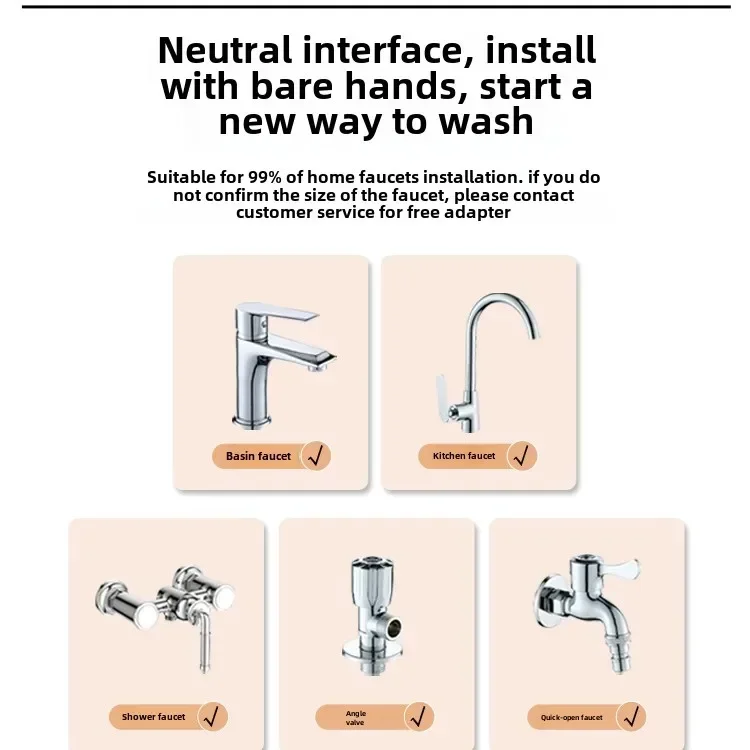 Neutral interface, install with bare hands, start a new way to wash

Suitable for 99% of home faucets installation. if you do not confirm the size of the faucet, please contact customer service for free adapter

Basin faucet √

Kitchen faucet √

Shower faucet √

Angle valve √

Quick-open faucet √