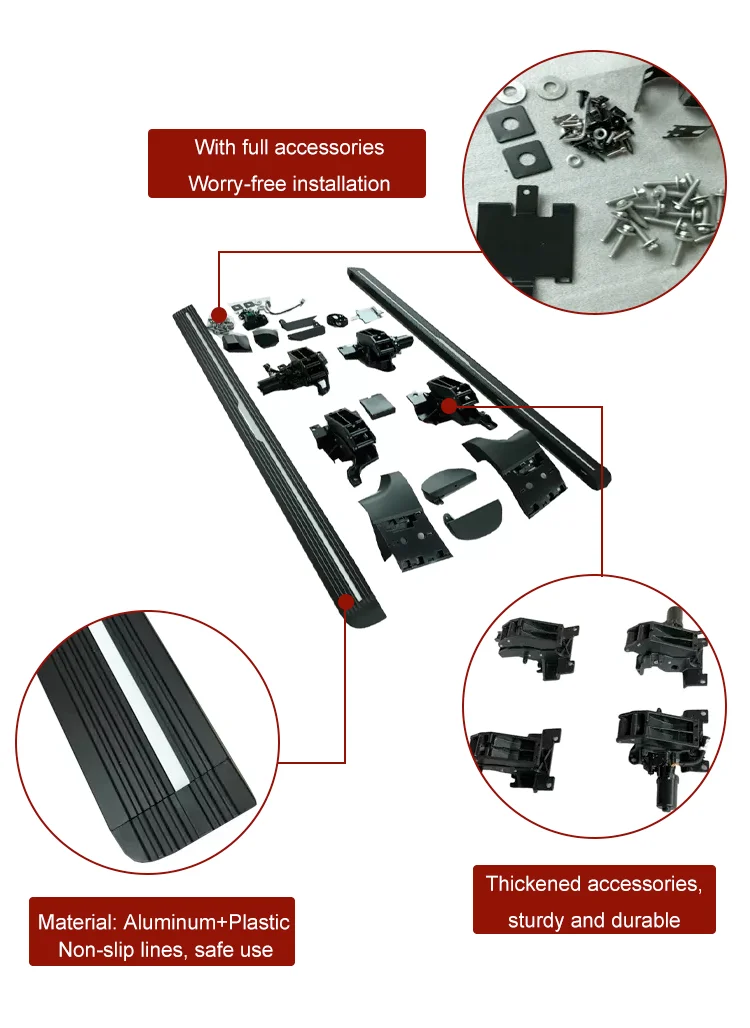 With full accessories
Worry-free installation

Material: Aluminum+Plastic
Non-slip lines, safe use

Thickened accessories,
sturdy and durable