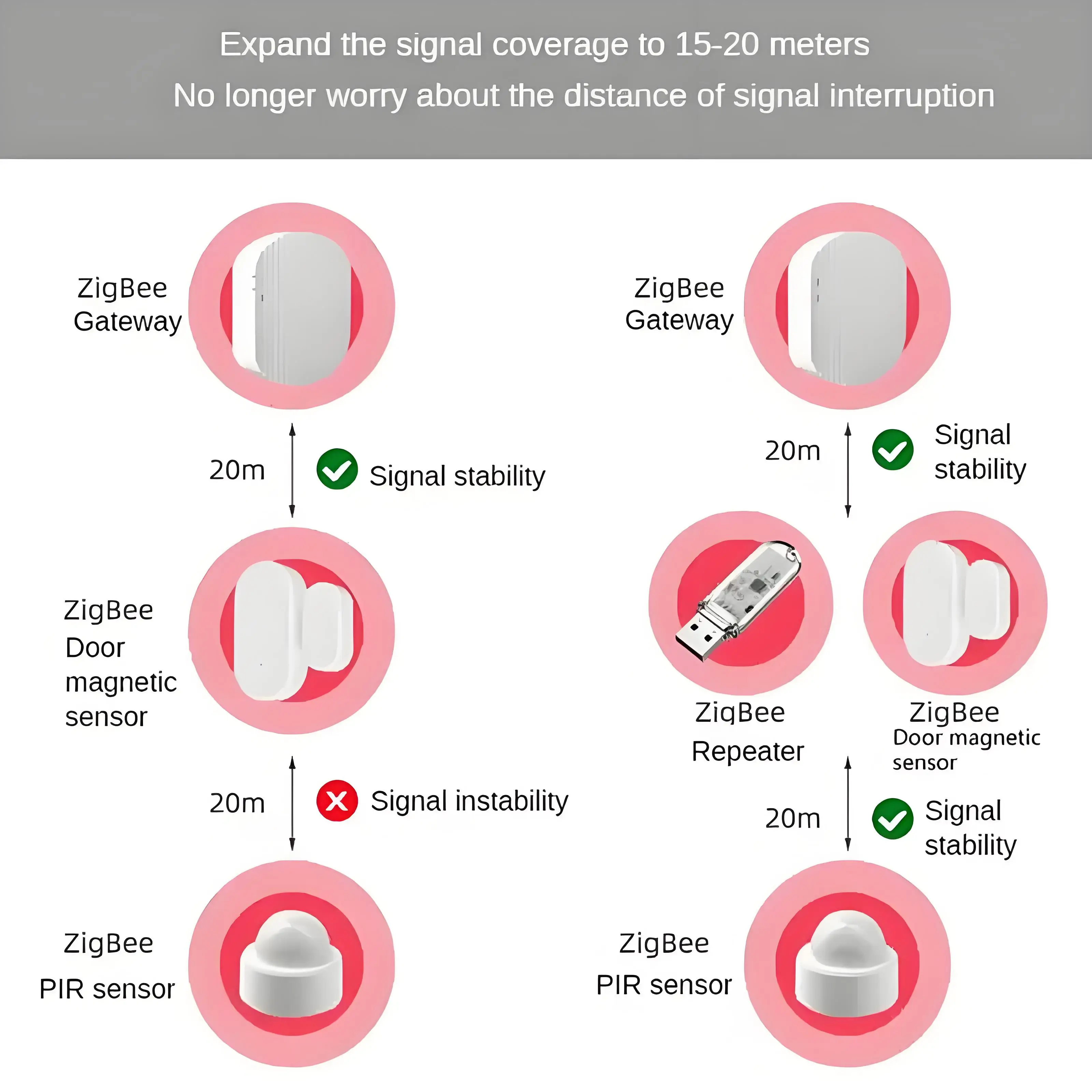 Expand the signal coverage to 15-20 meters
No longer worry about the distance of signal interruption

ZigBee Gateway

20m

Signal stability

ZigBee Door magnetic sensor

20m

Signal instability

ZigBee PIR sensor

ZigBee Gateway

20m

Signal stability

ZigBee Repeater

ZigBee Door magnetic sensor

20m

Signal stability

ZigBee PIR sensor